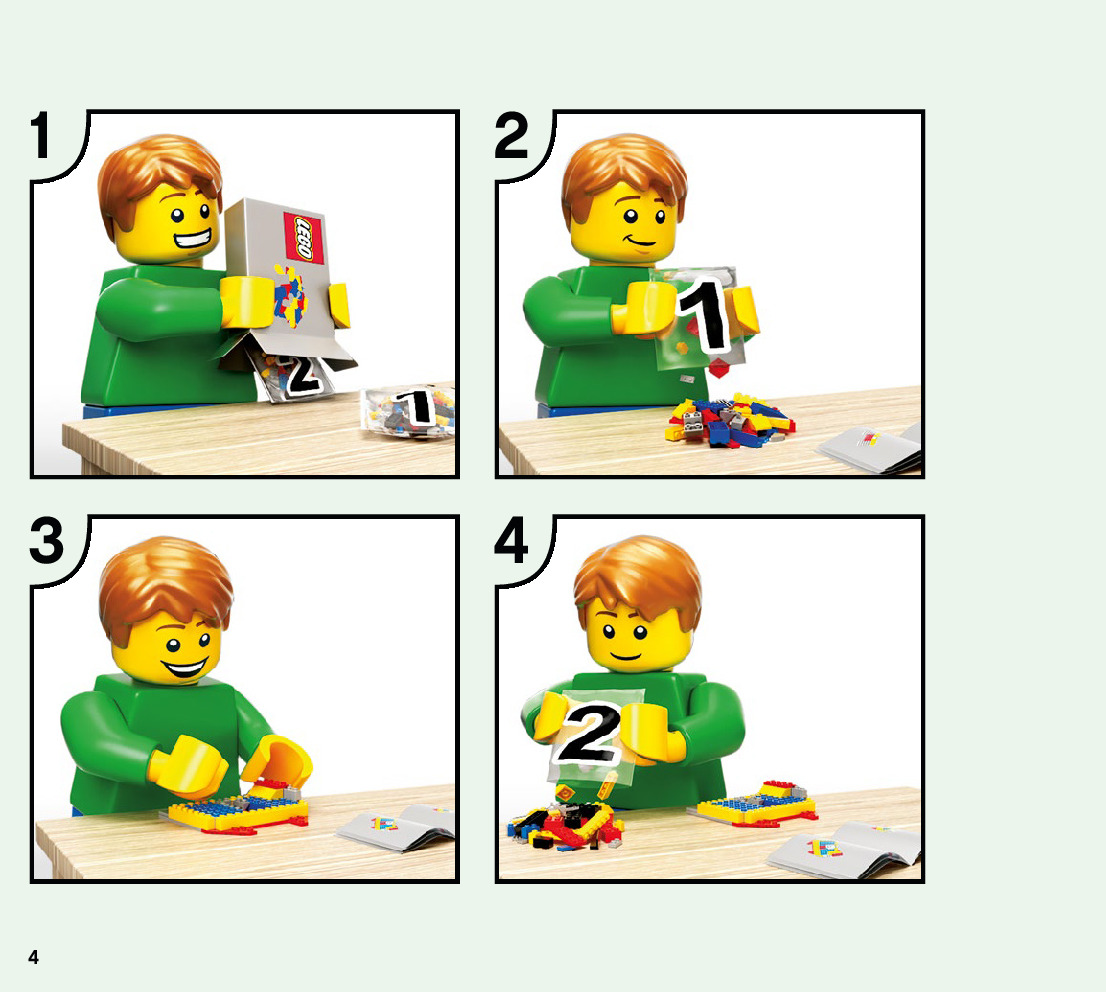 1

LEGO

2

1

2

1

3

4

2

4