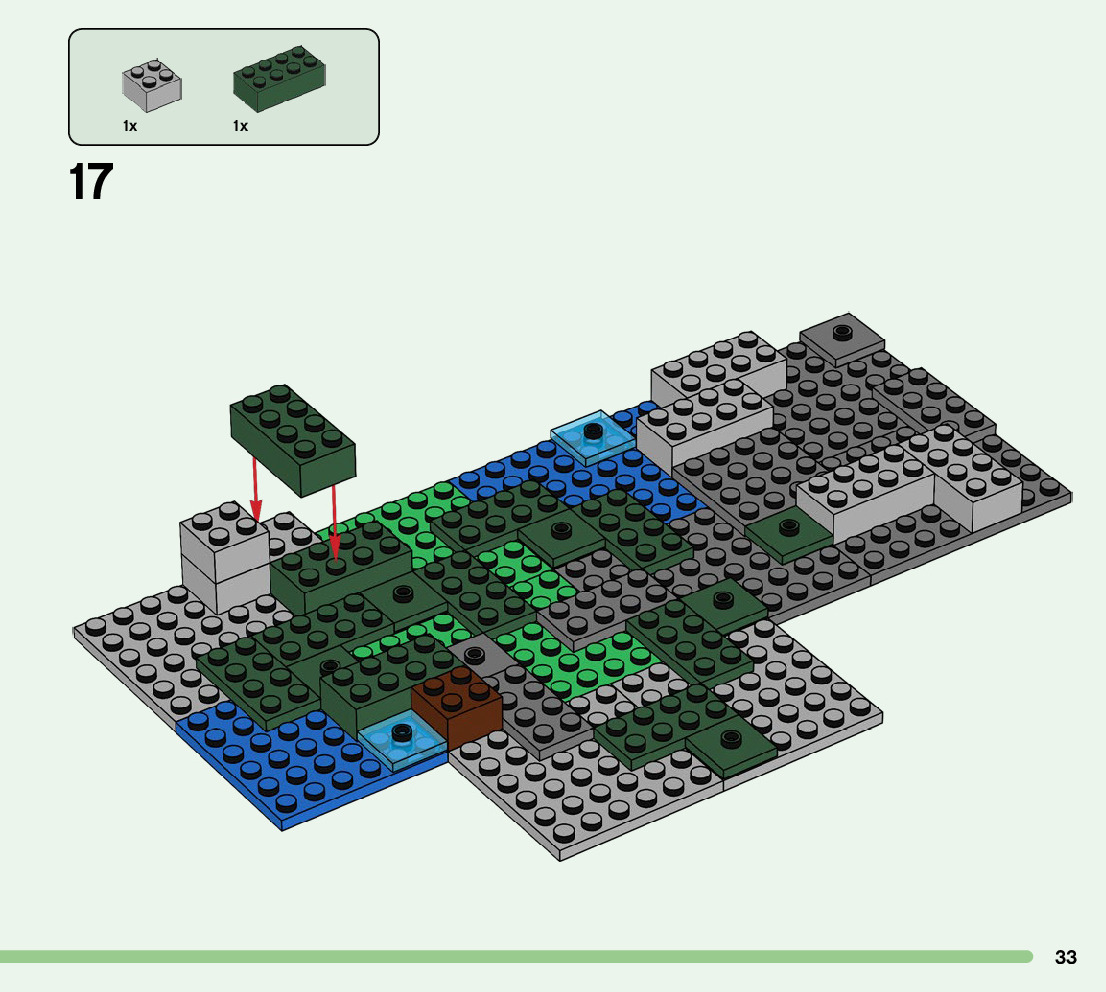 1x
1x

17

33