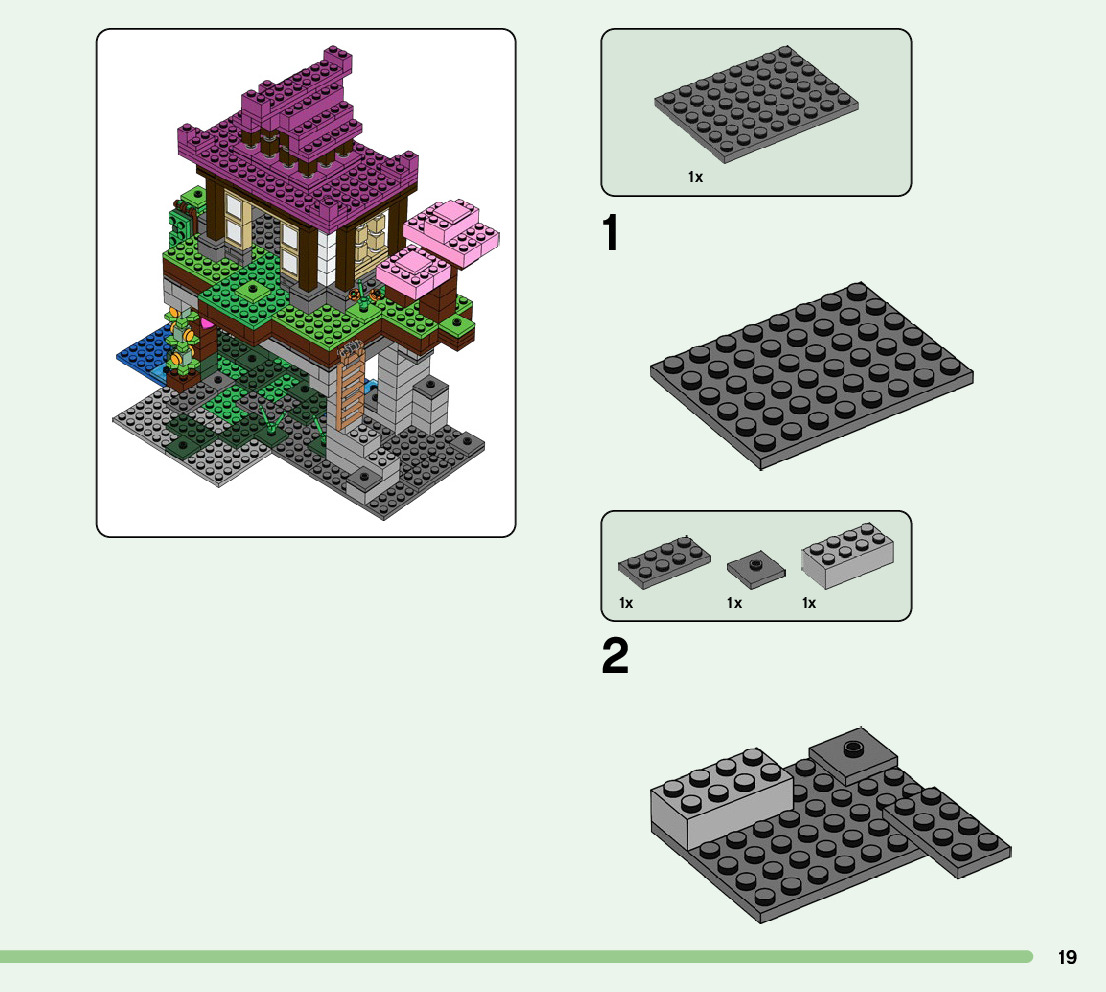 1x

1

1x 1x 1x

2

19