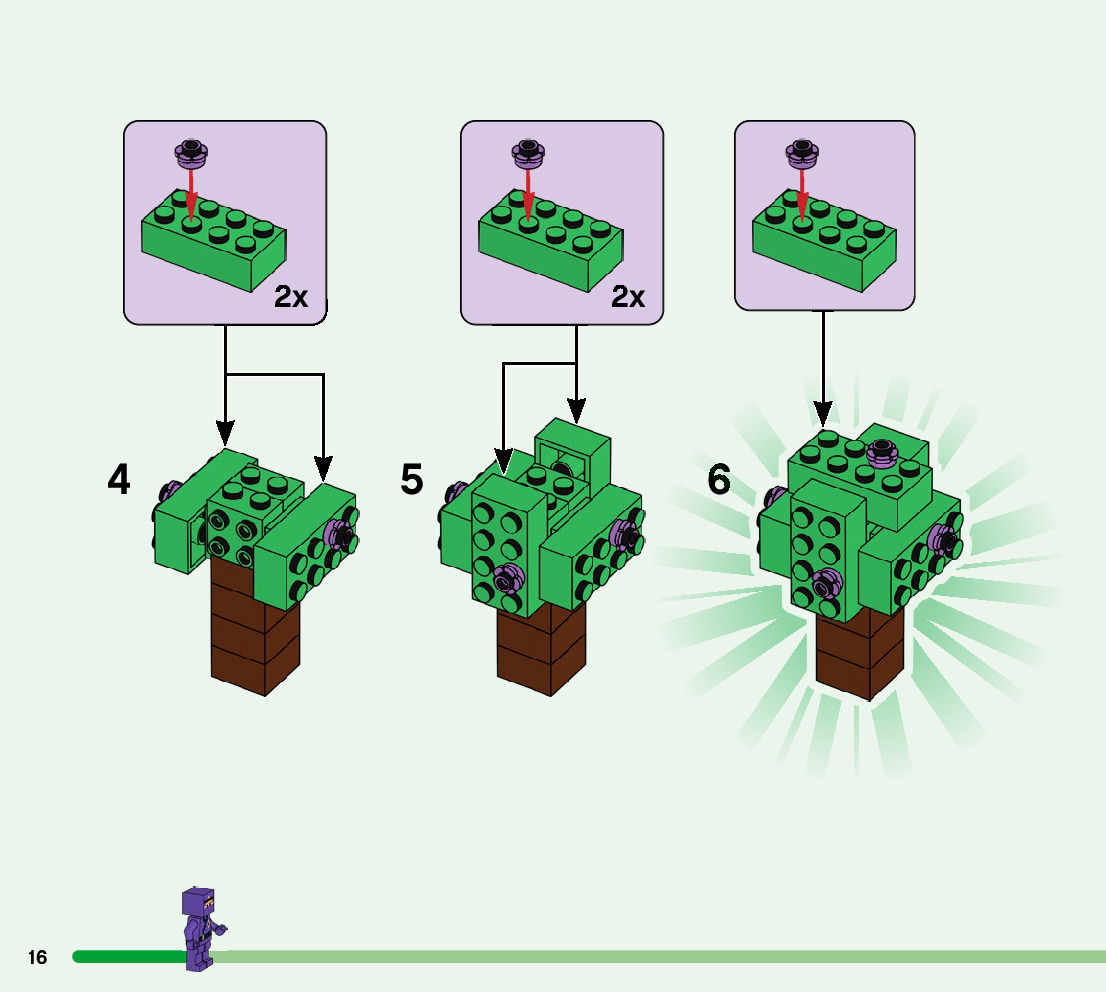 2x

2x

4

5

6

16