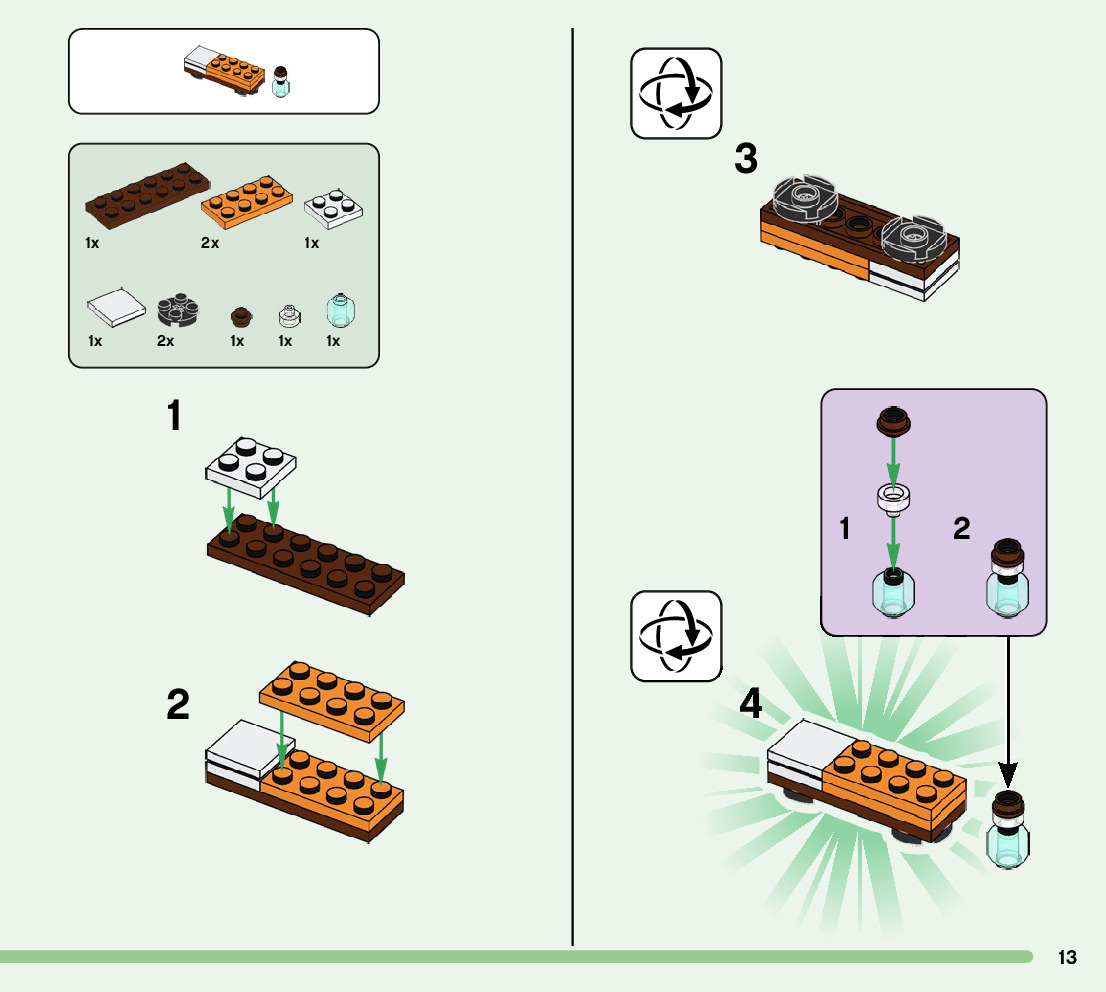 1x 2x 1x

1x 2x 1x 1x 1x

1

2

3

1

2

4

13