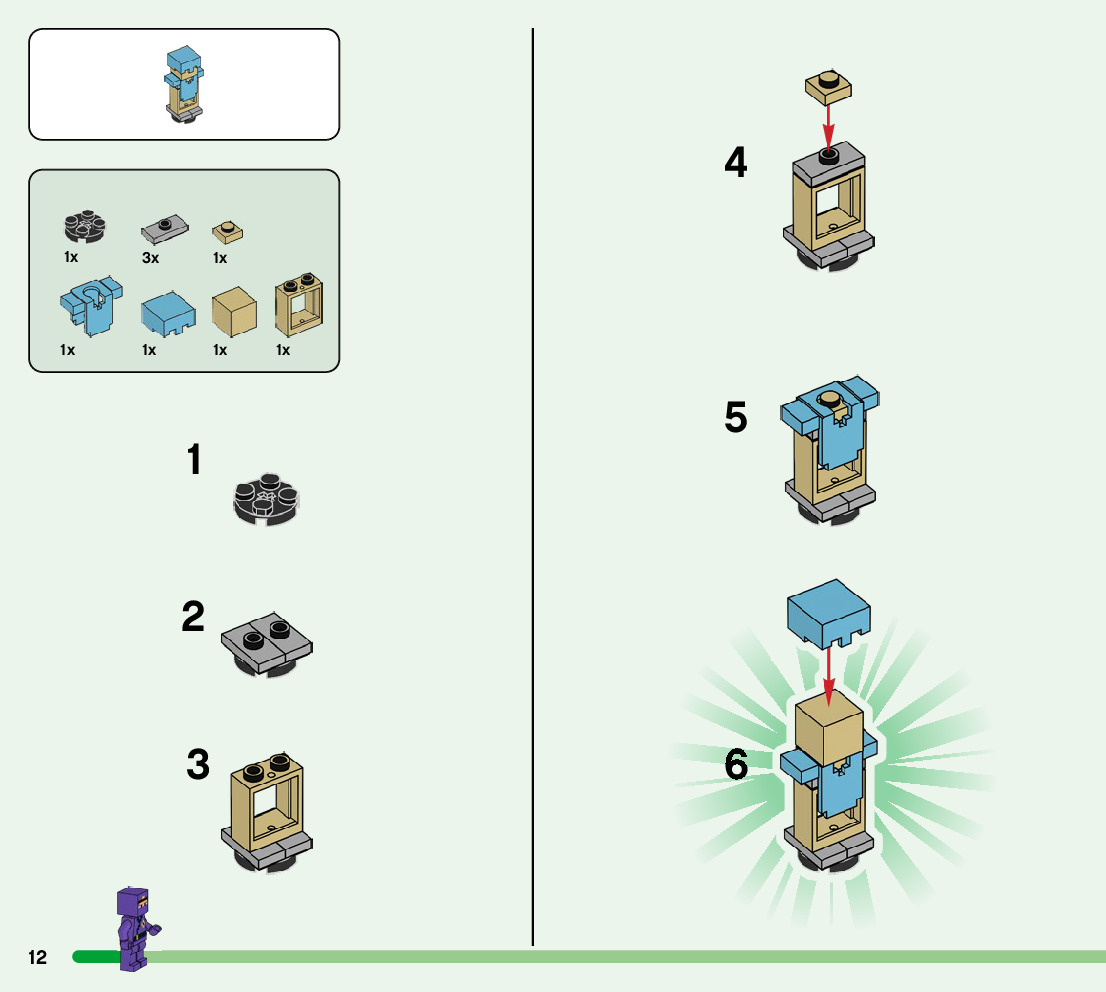 1x
3x
1x
1x
1x
1x
1x

1

2

3

4

5

6

12