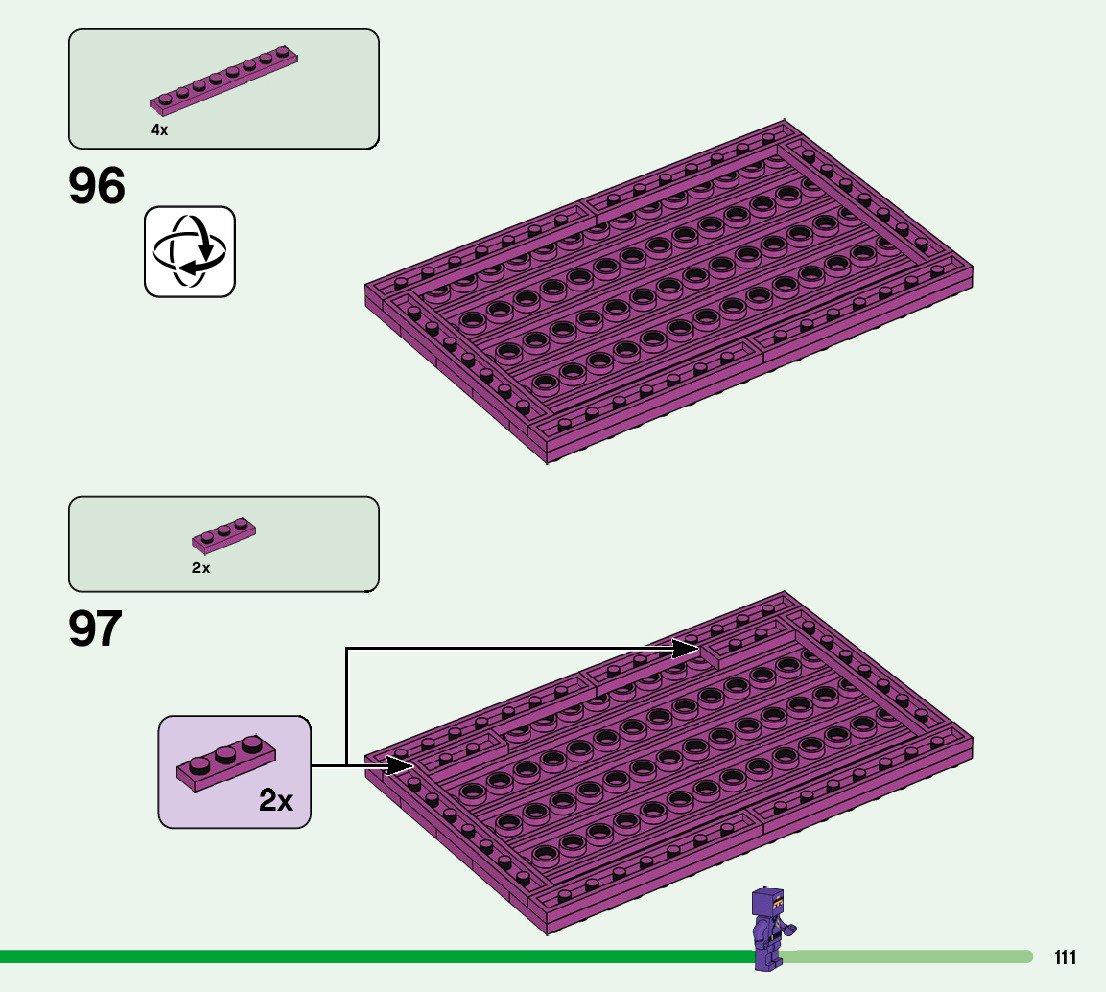 4x

96

2x

97

2x

111