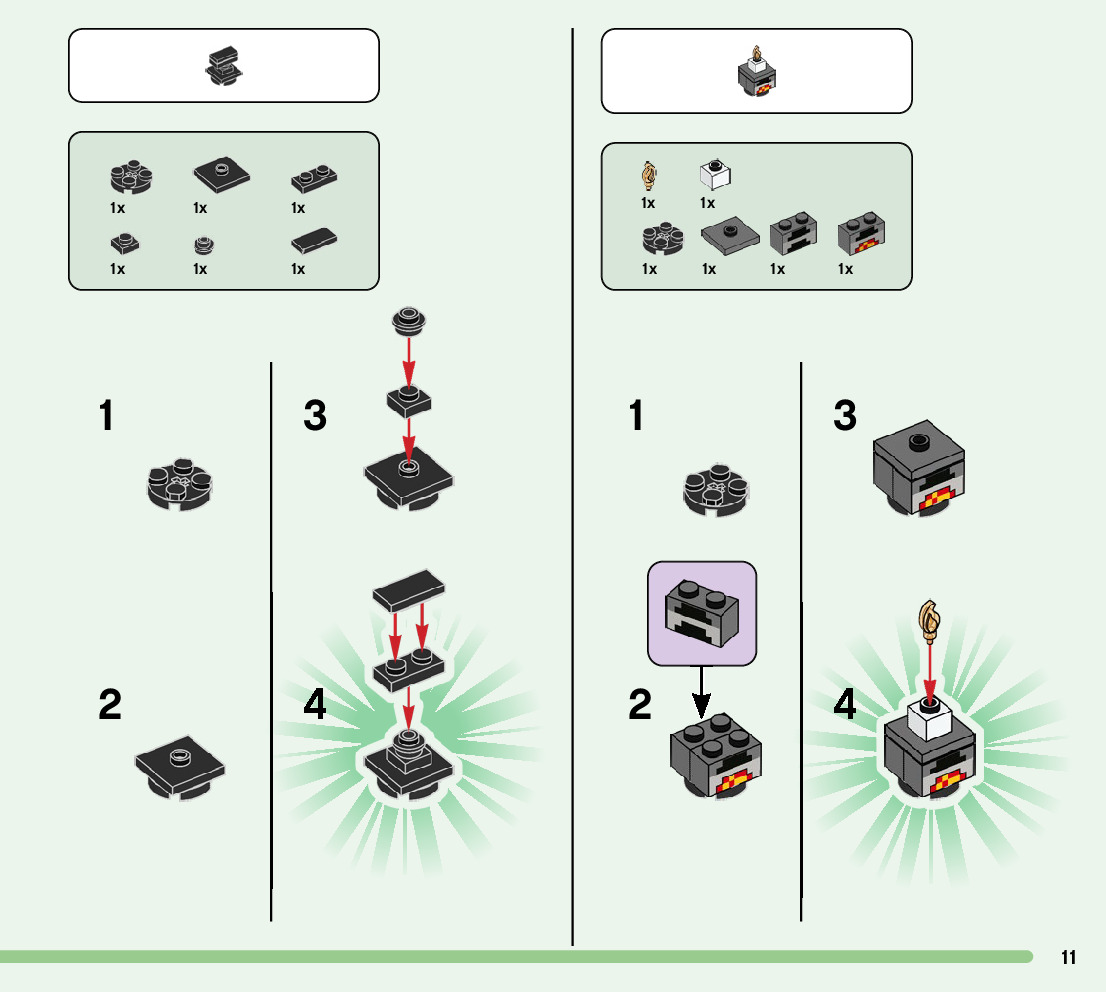 1x 1x 1x
1x 1x 1x

1

2

3

4

1x 1x
1x 1x 1x 1x

1

2

3

4

11