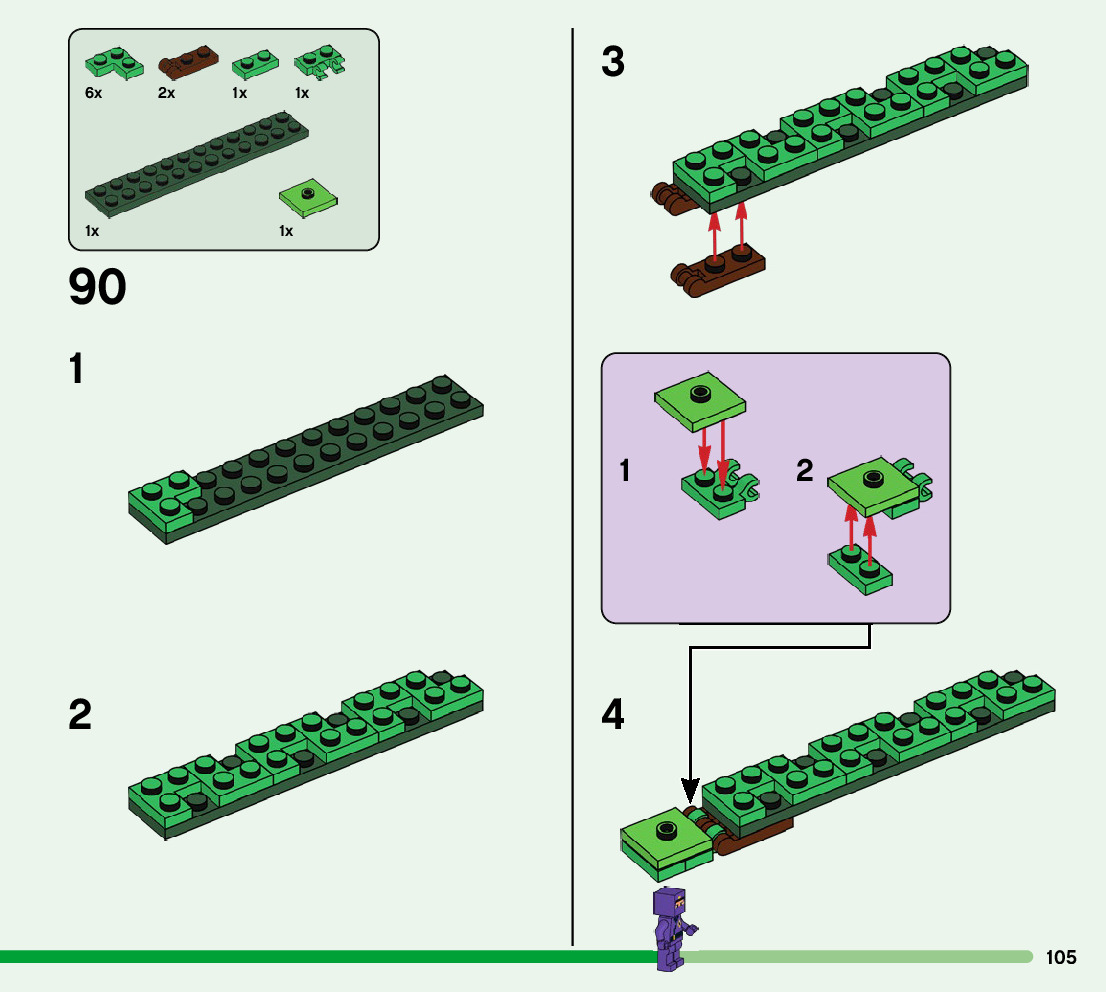 6x
2x
1x
1x
1x
1x

90

1

2

3

1
2

4

105