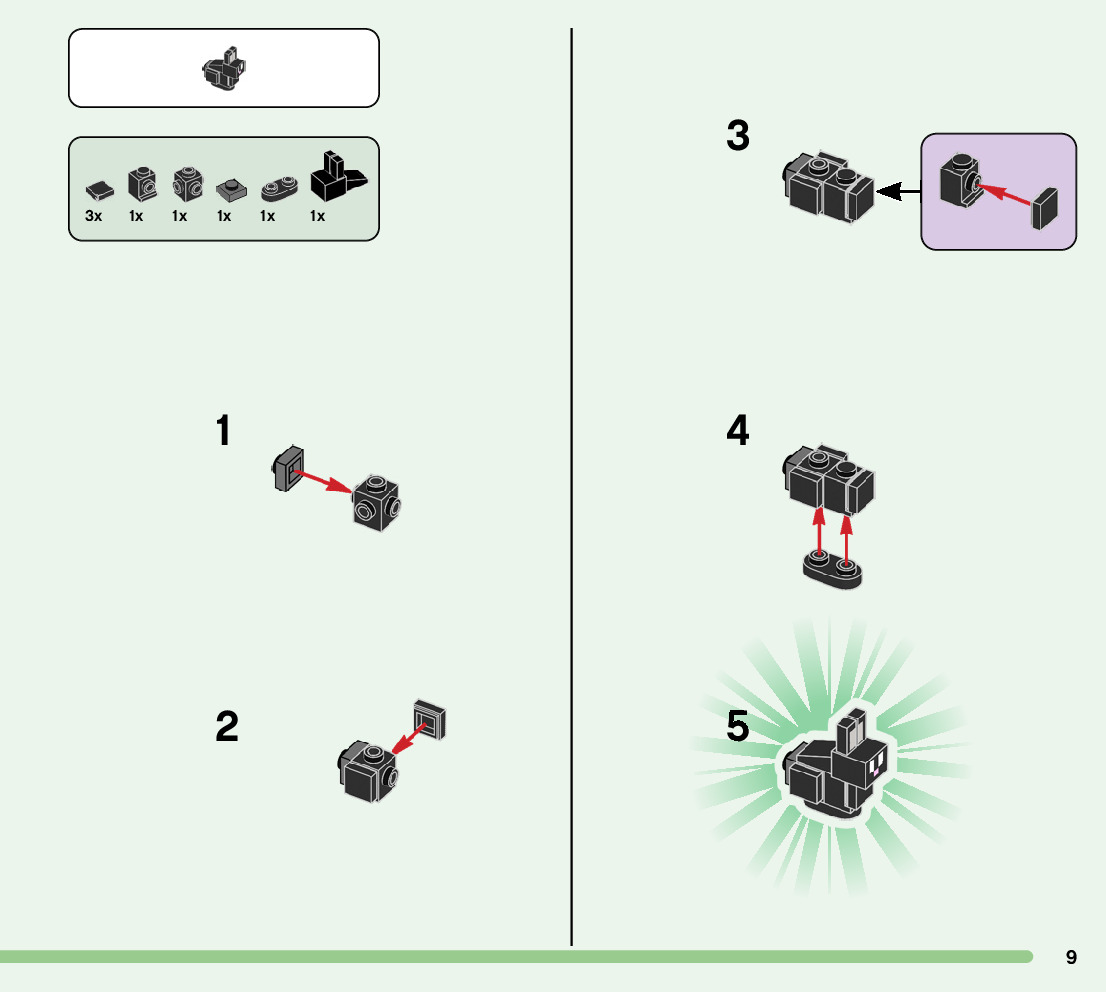 3x 1x 1x 1x 1x 1x

1

2

3

4

5

9