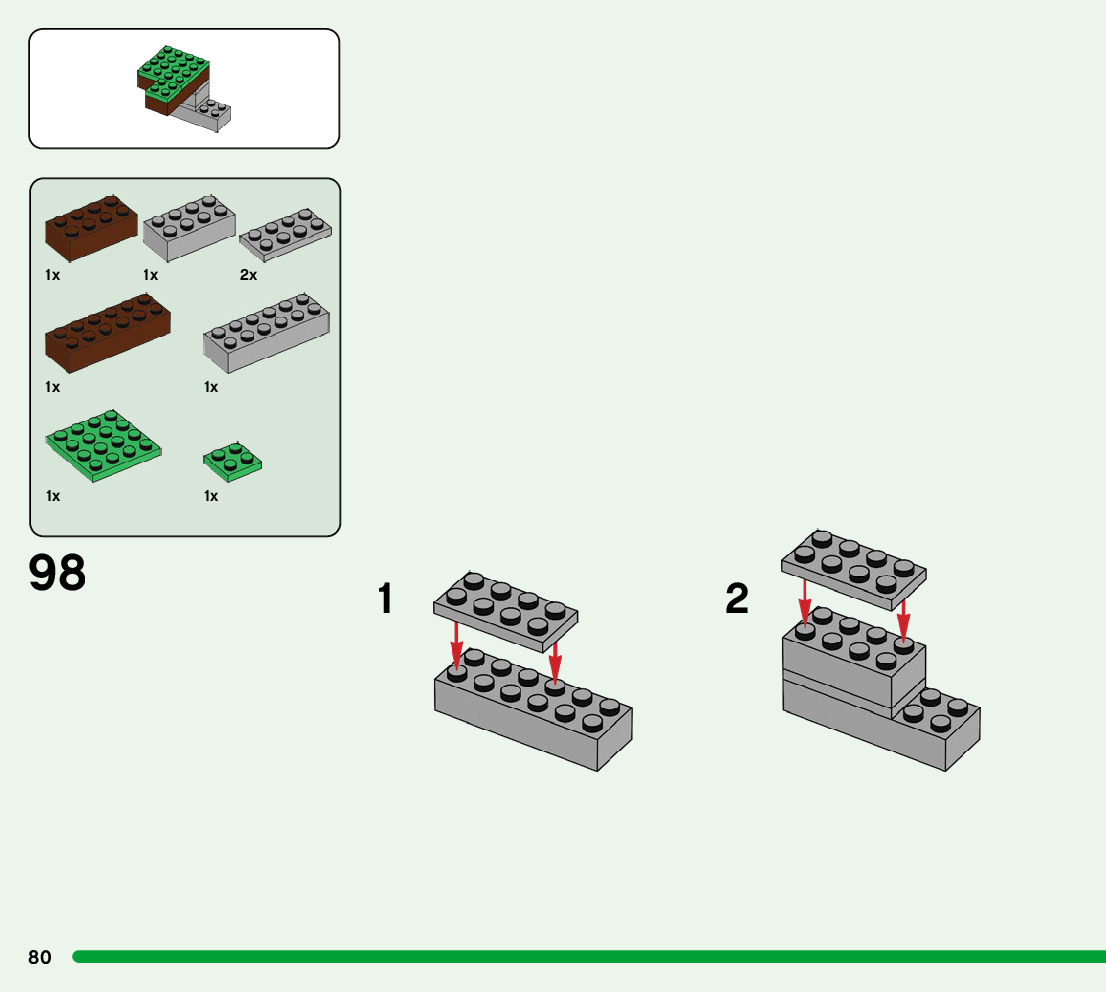 1x 1x 2x

1x 1x

1x 1x

98

1

2

80