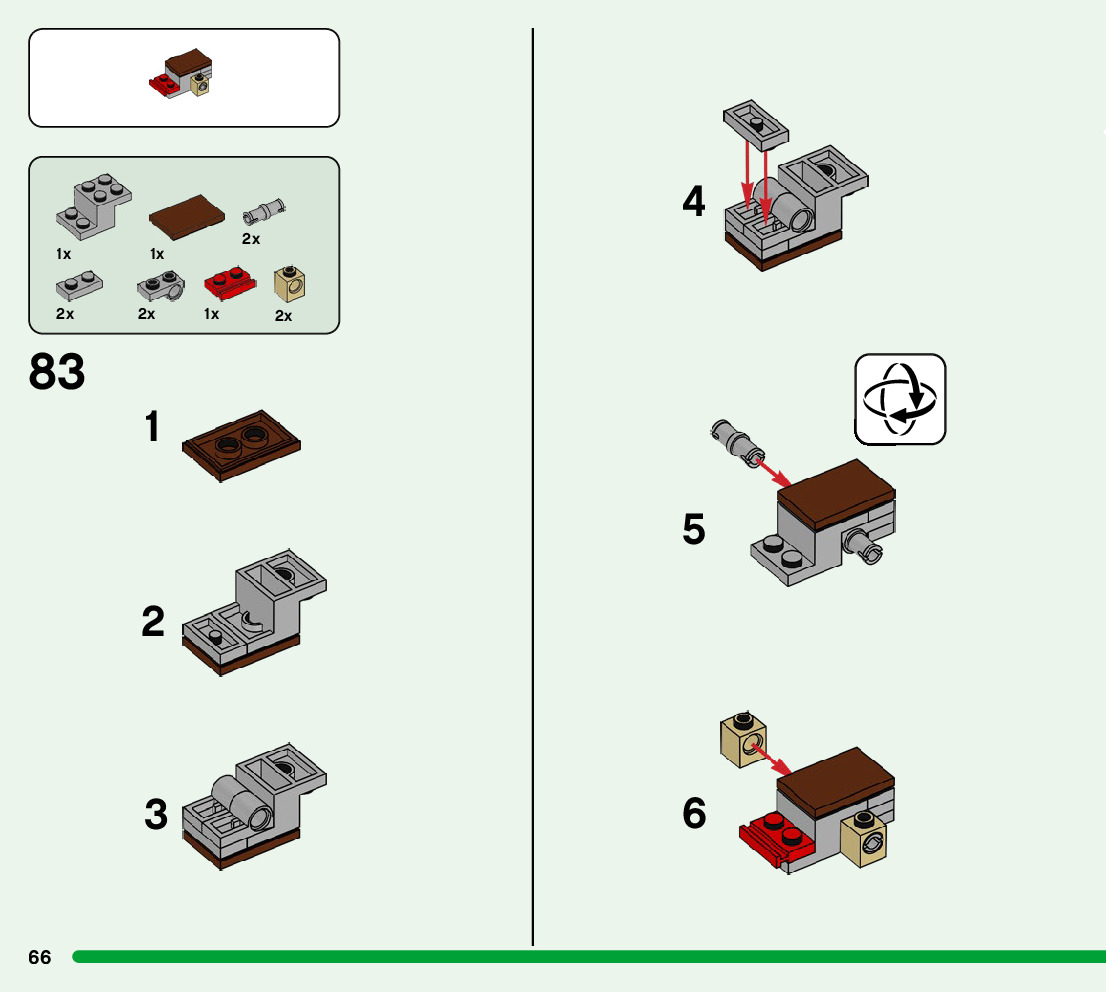 1x
1x
2x
2x
2x
1x
2x

83

1

2

3

4

5

6

66