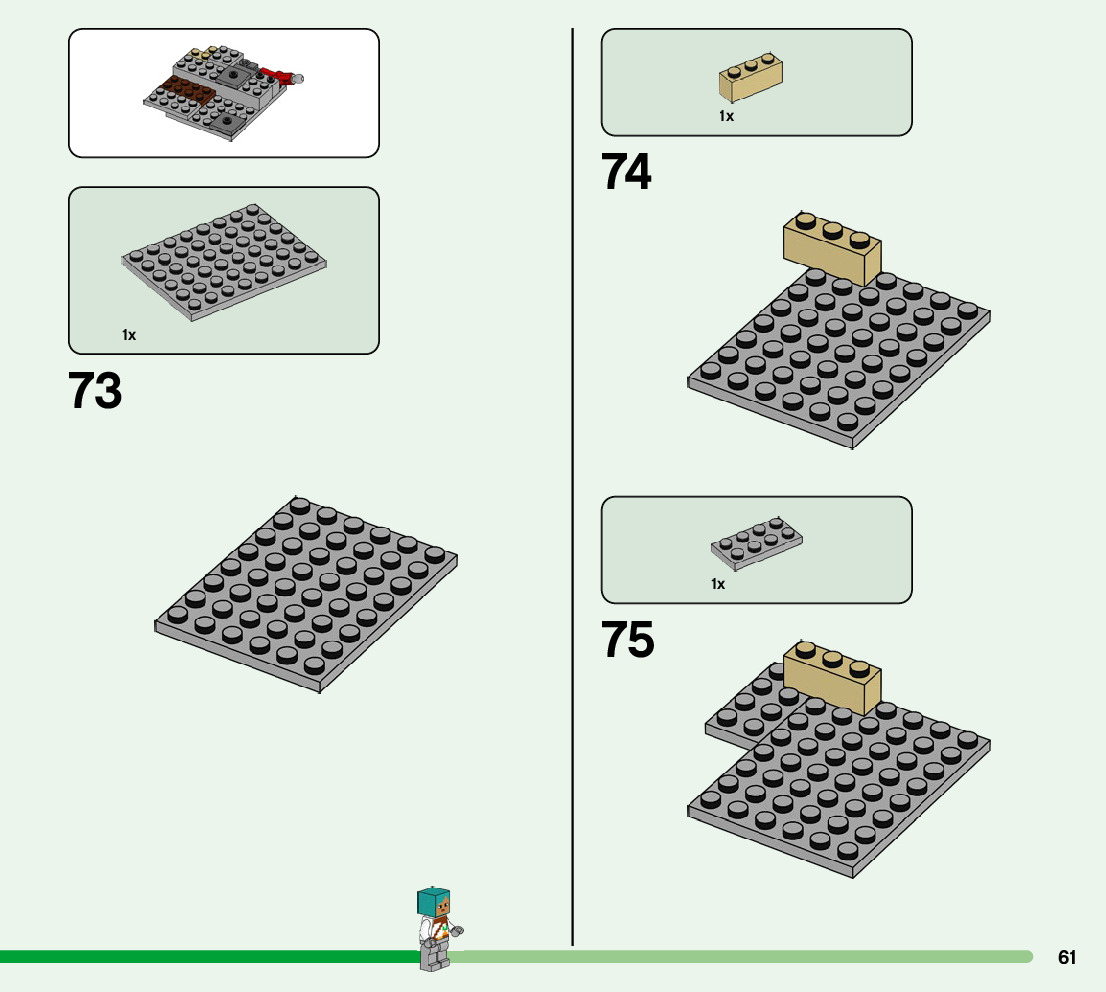 1x

73

1x

74

1x

75

61