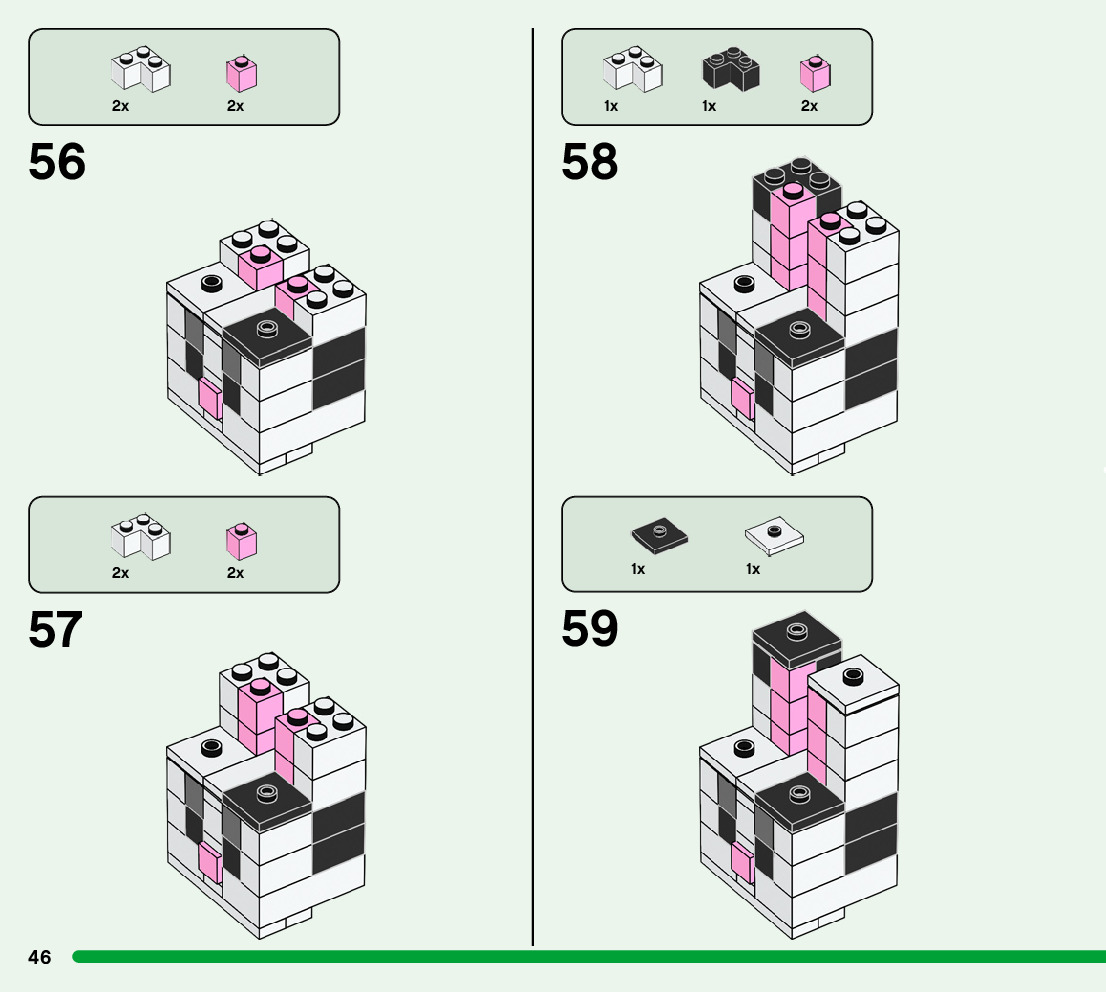 2x 2x

56

2x 2x

57

1x 1x 2x

58

1x 1x

59

46