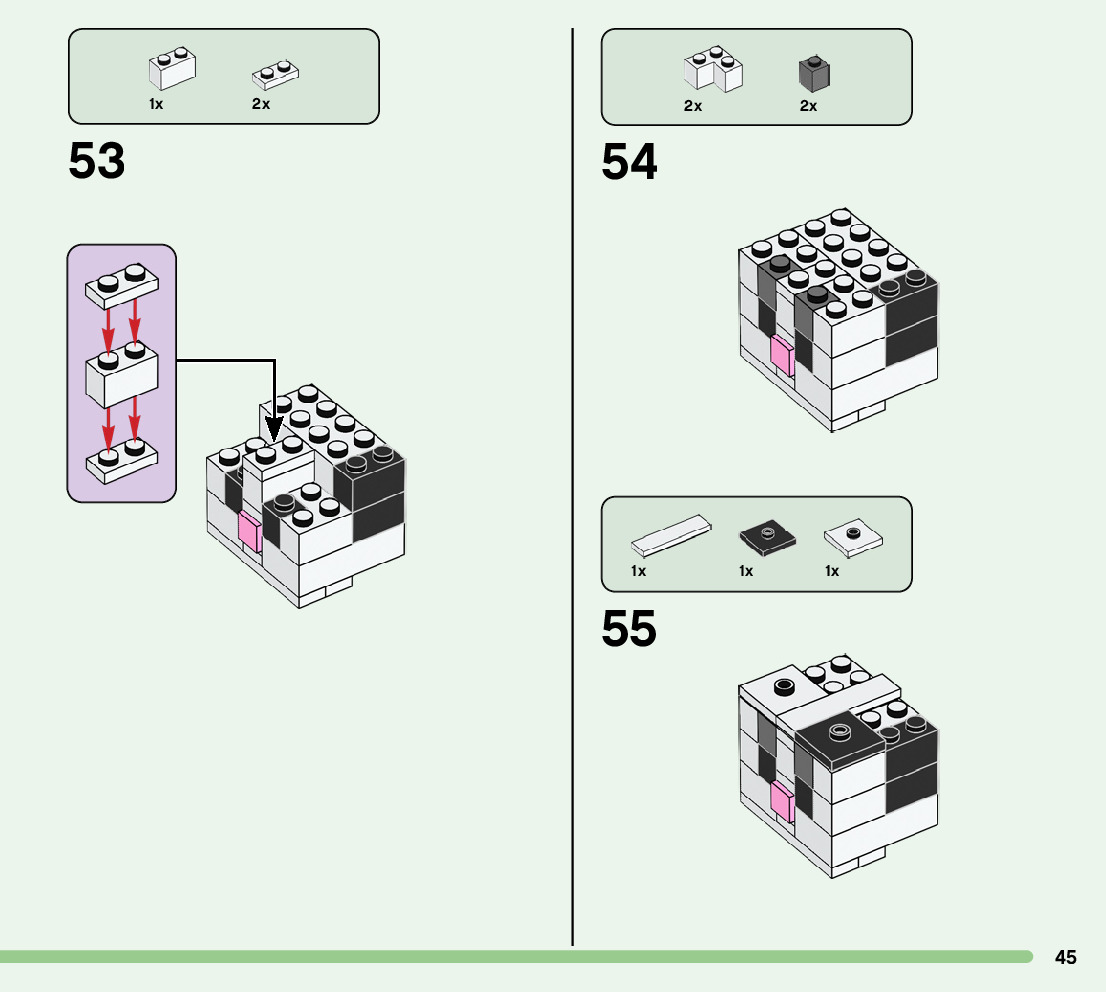 1x 2x

53

2x 2x

54

1x 1x 1x

55

45