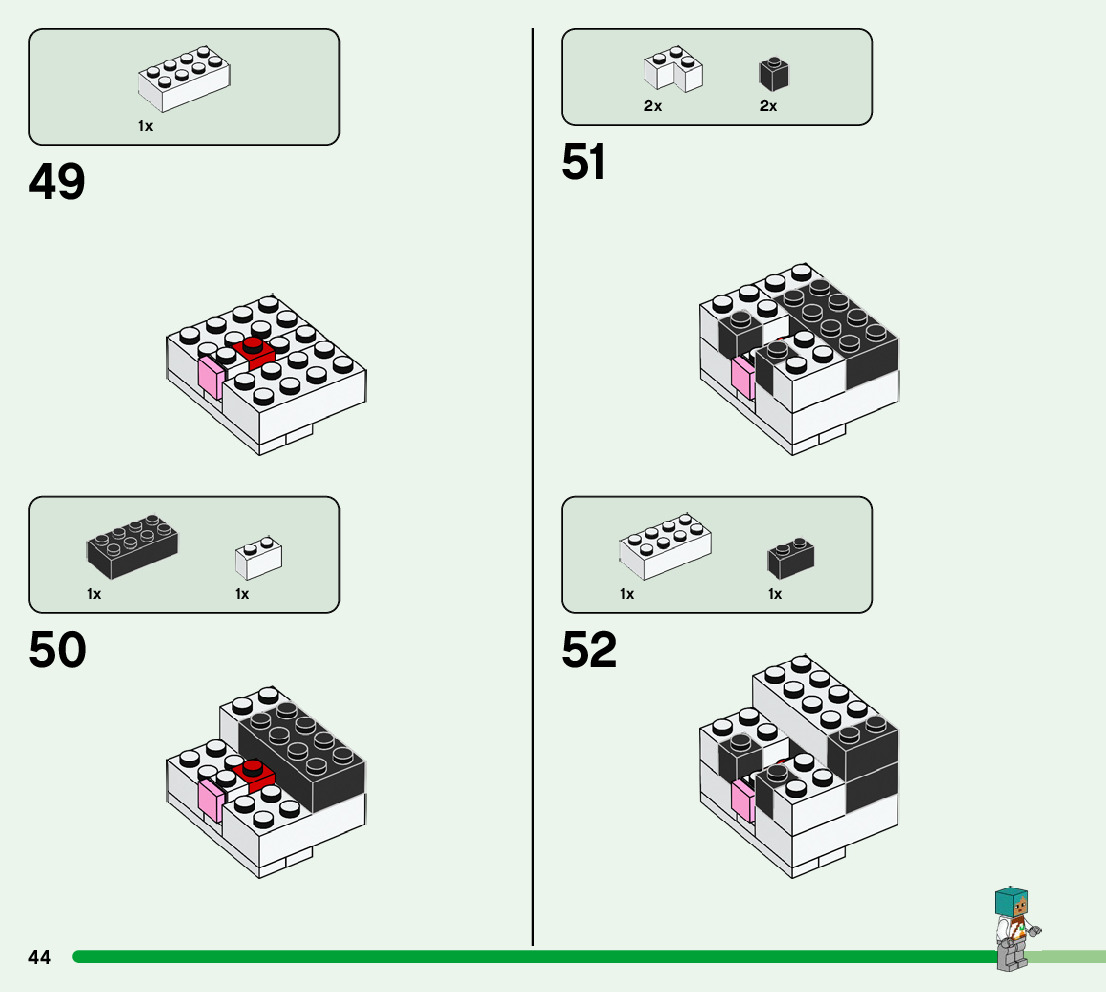 1x

49

1x

1x

50

2x

2x

51

1x

1x

52

44