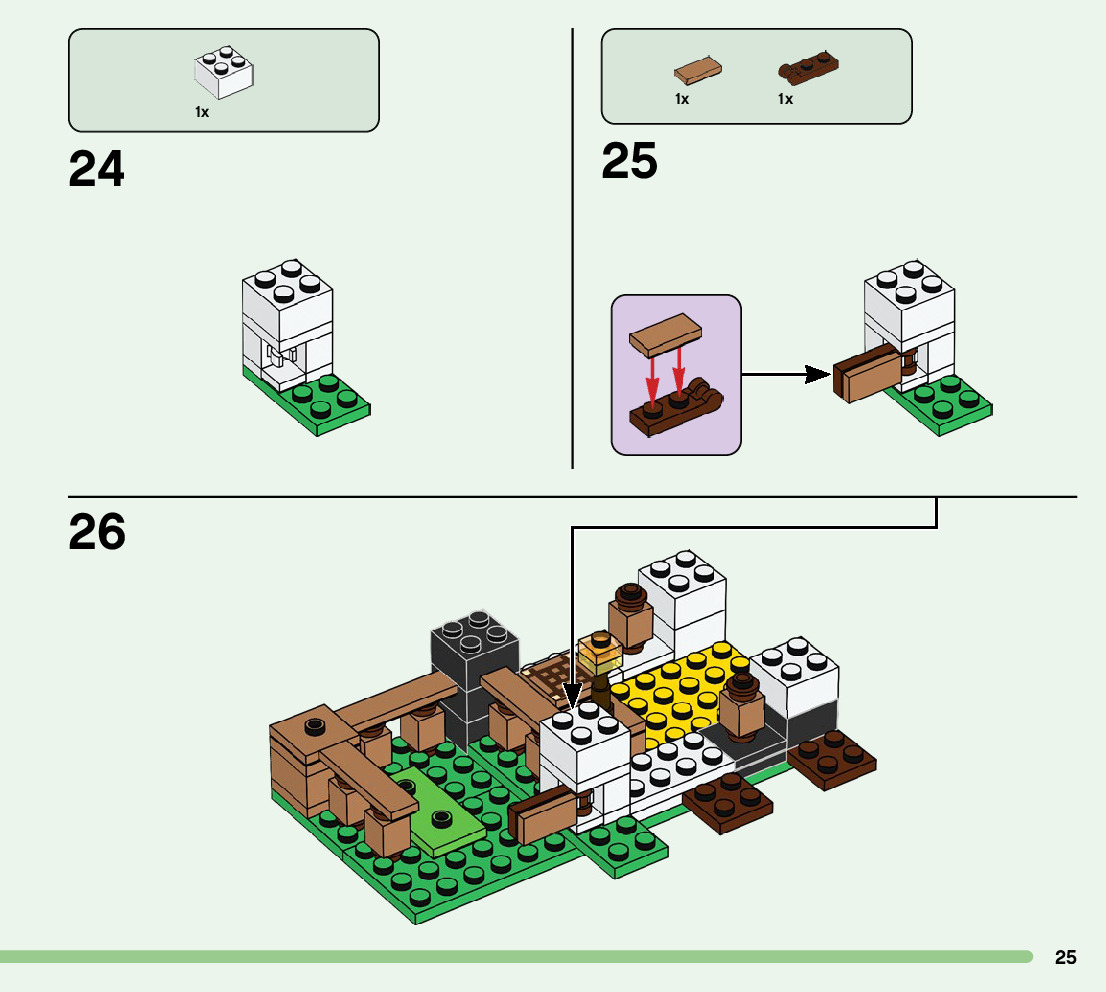 1x

24

1x 1x

25

26

25