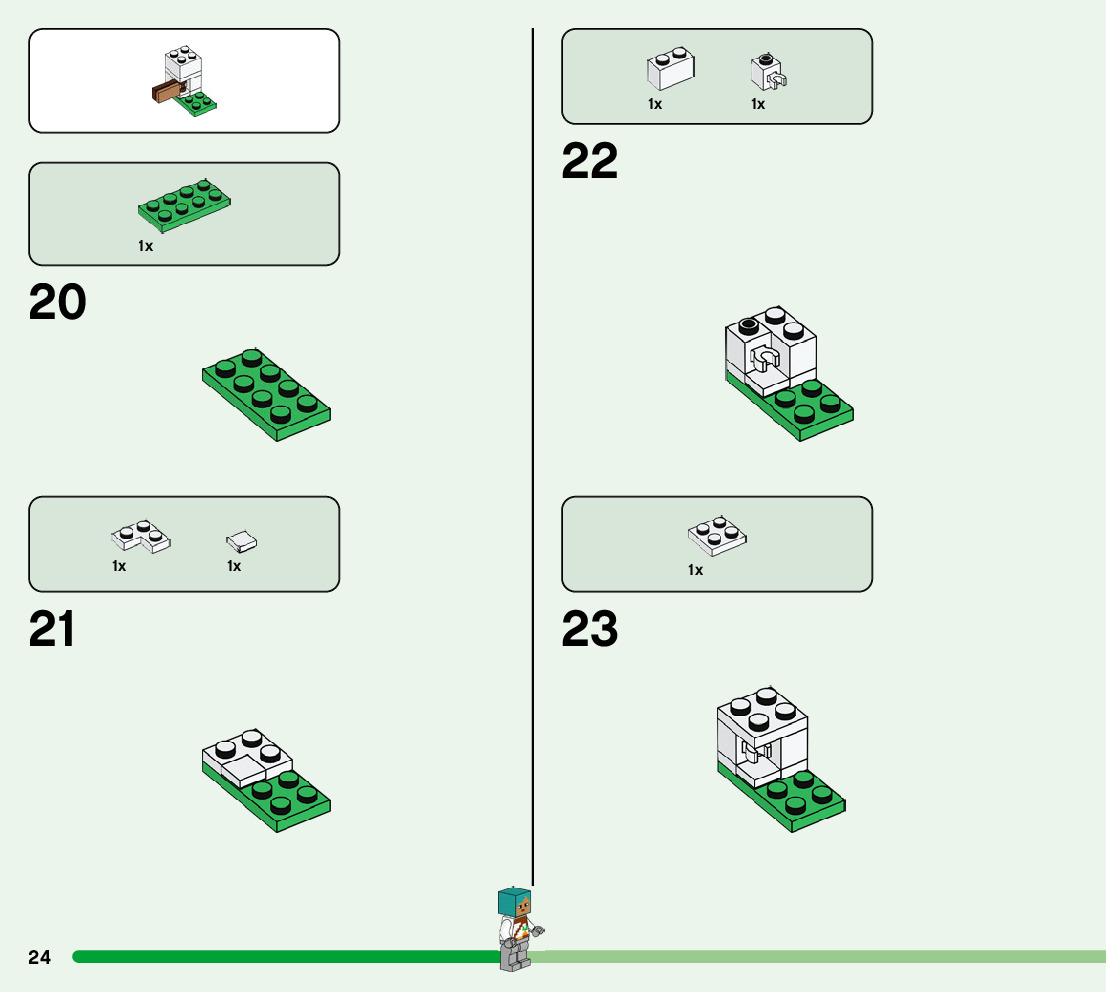 1x

20

1x

1x

21

1x

1x

22

1x

23

24