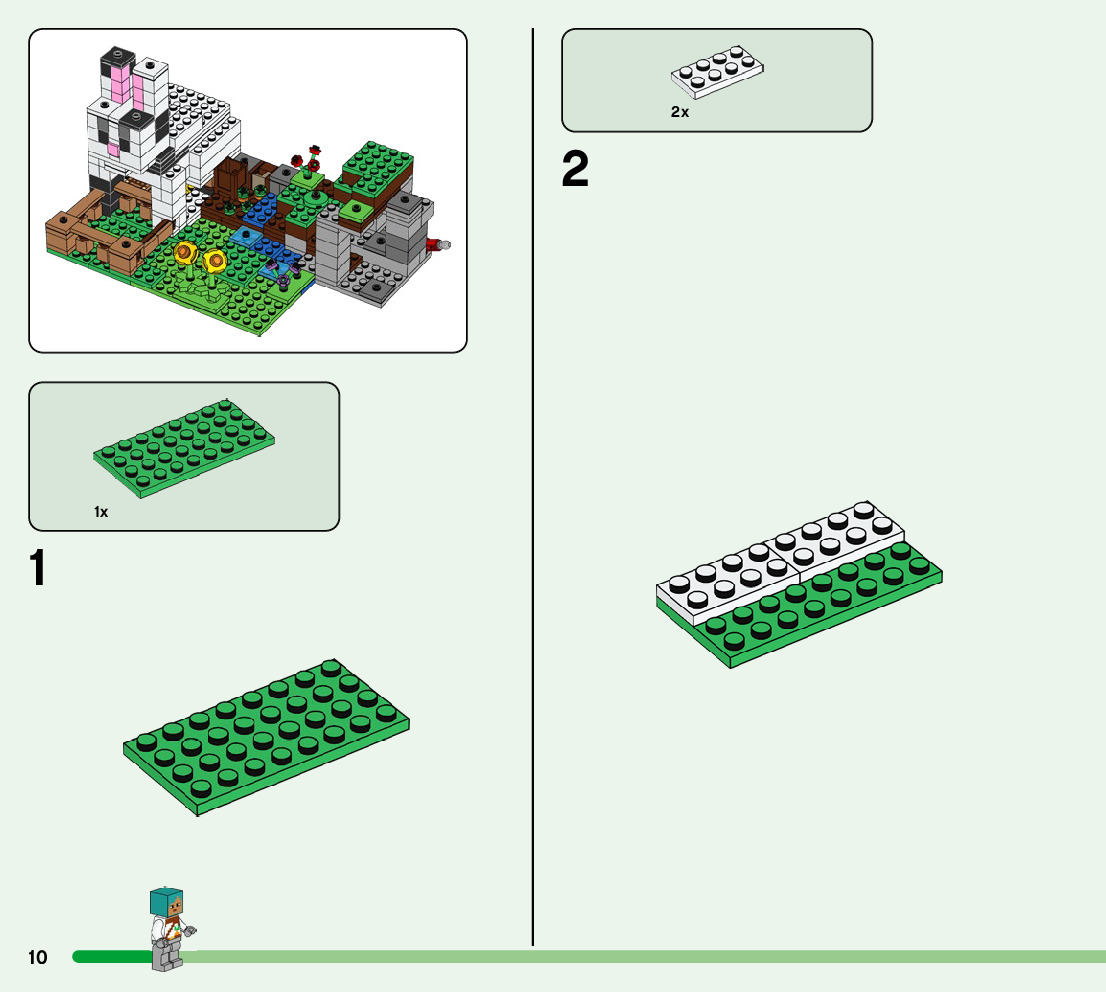 1x

1

2x

2

10