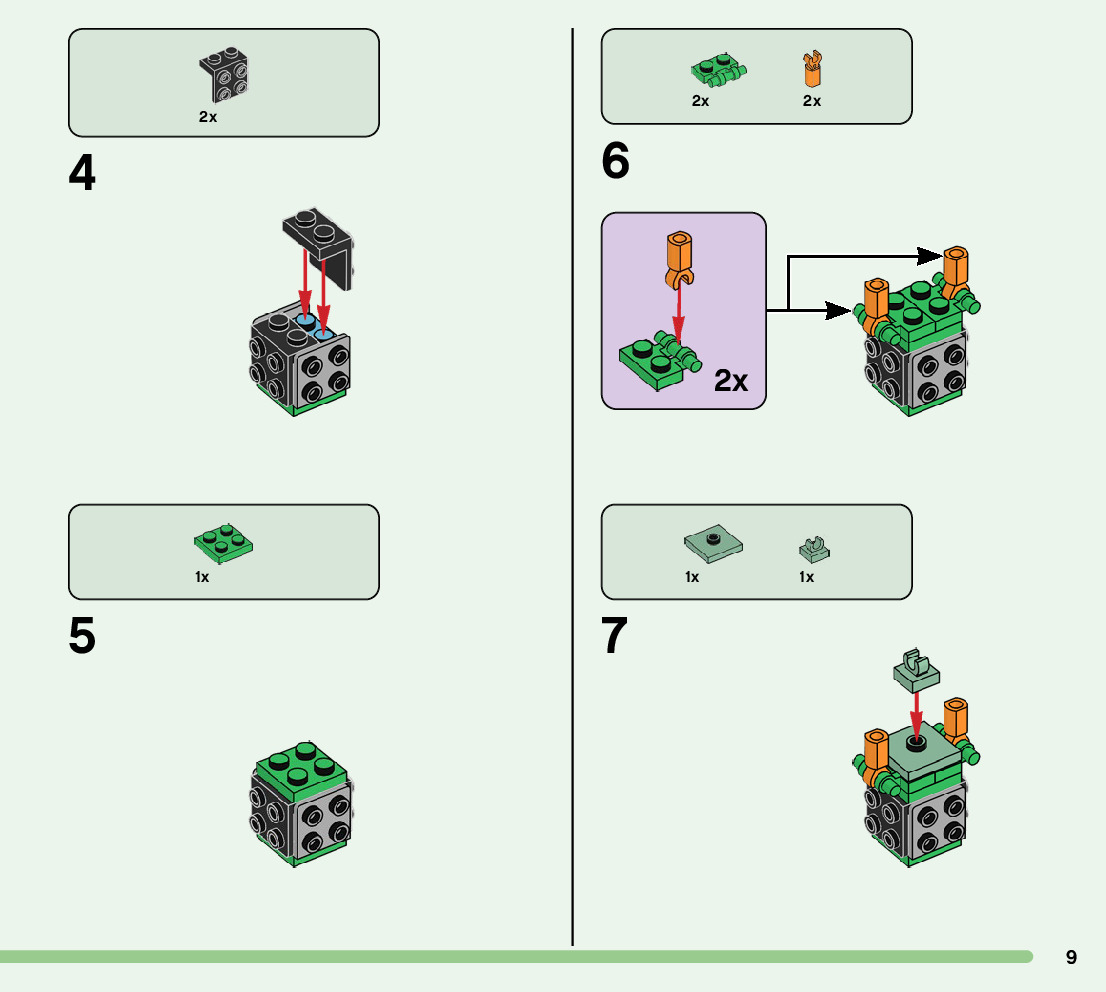 2x

4

1x

5

2x 2x

6

2x

1x 1x

7

9