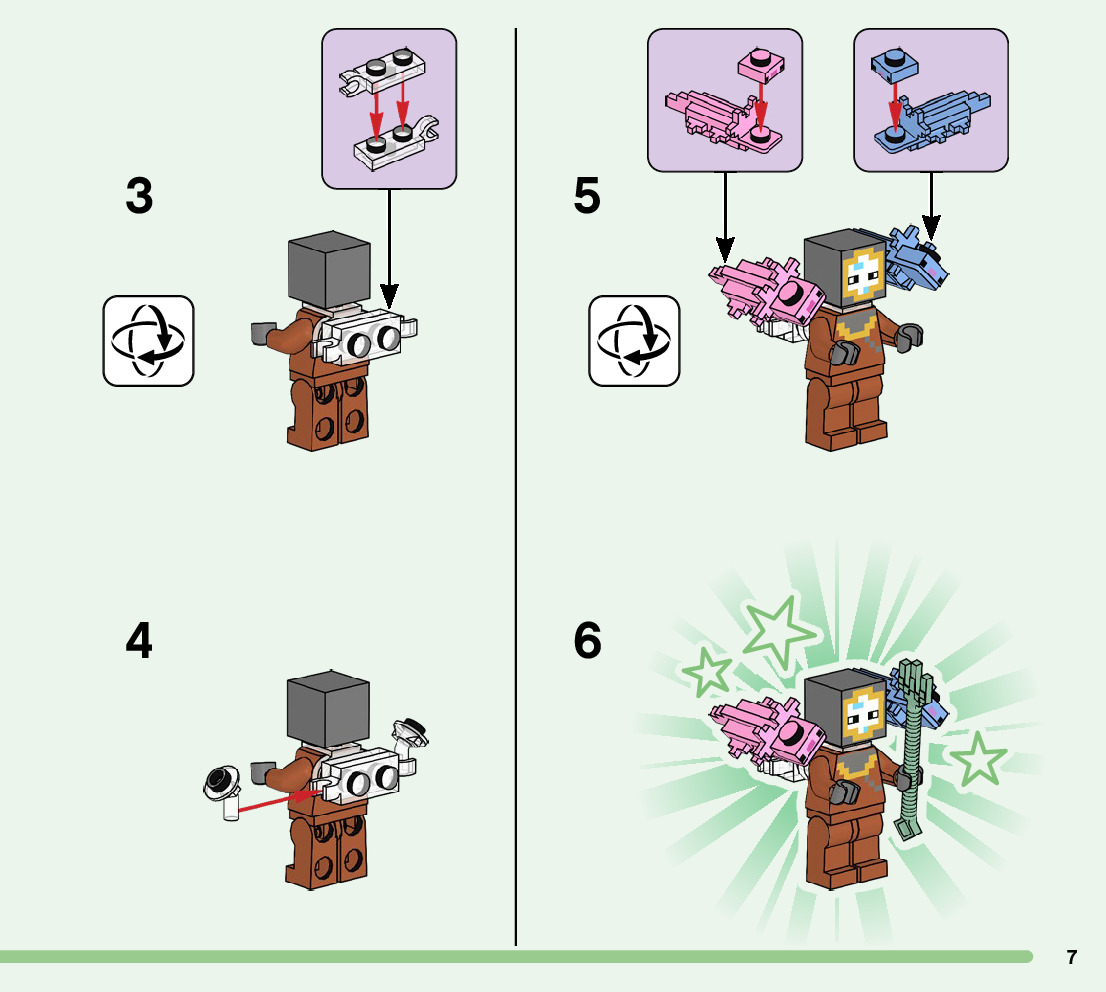 3

4

5

6

7