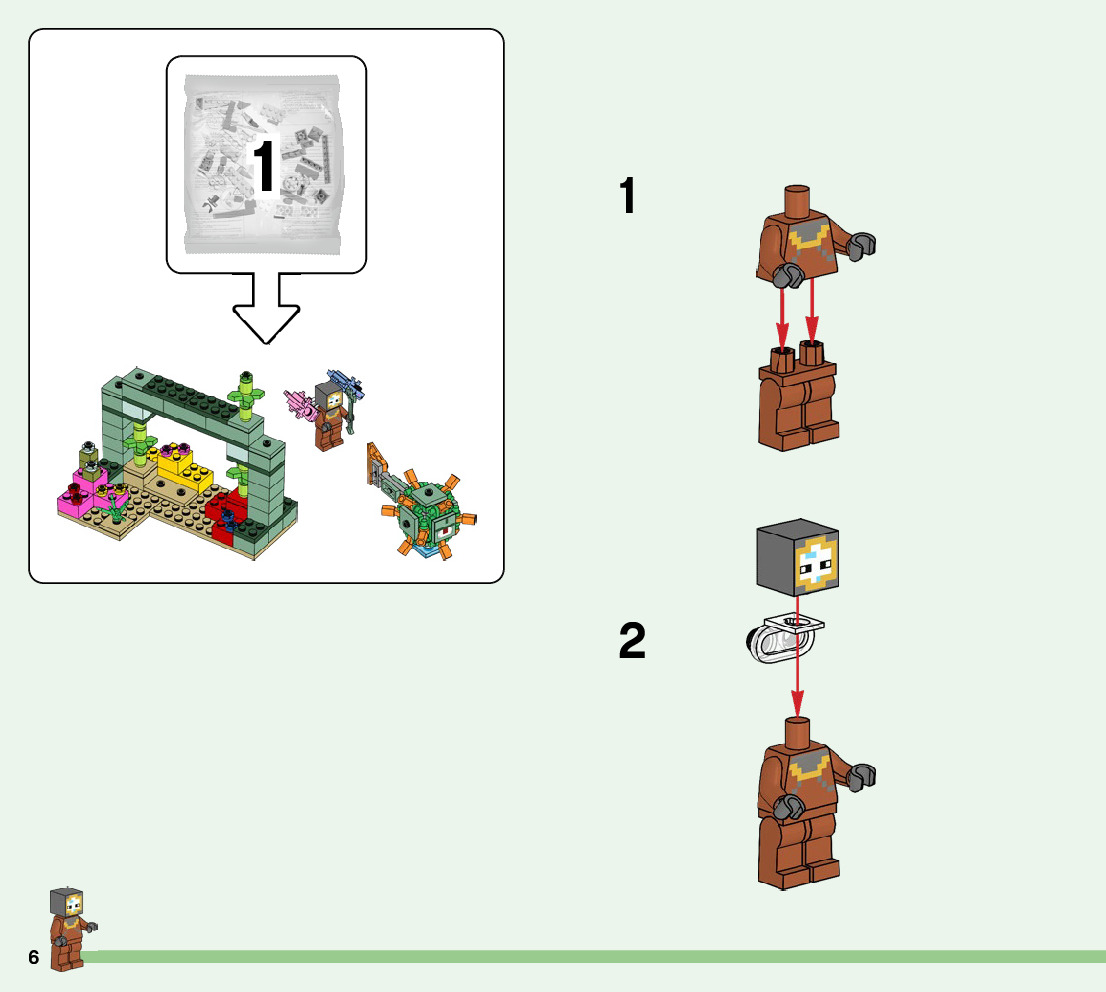 1

1

2

6