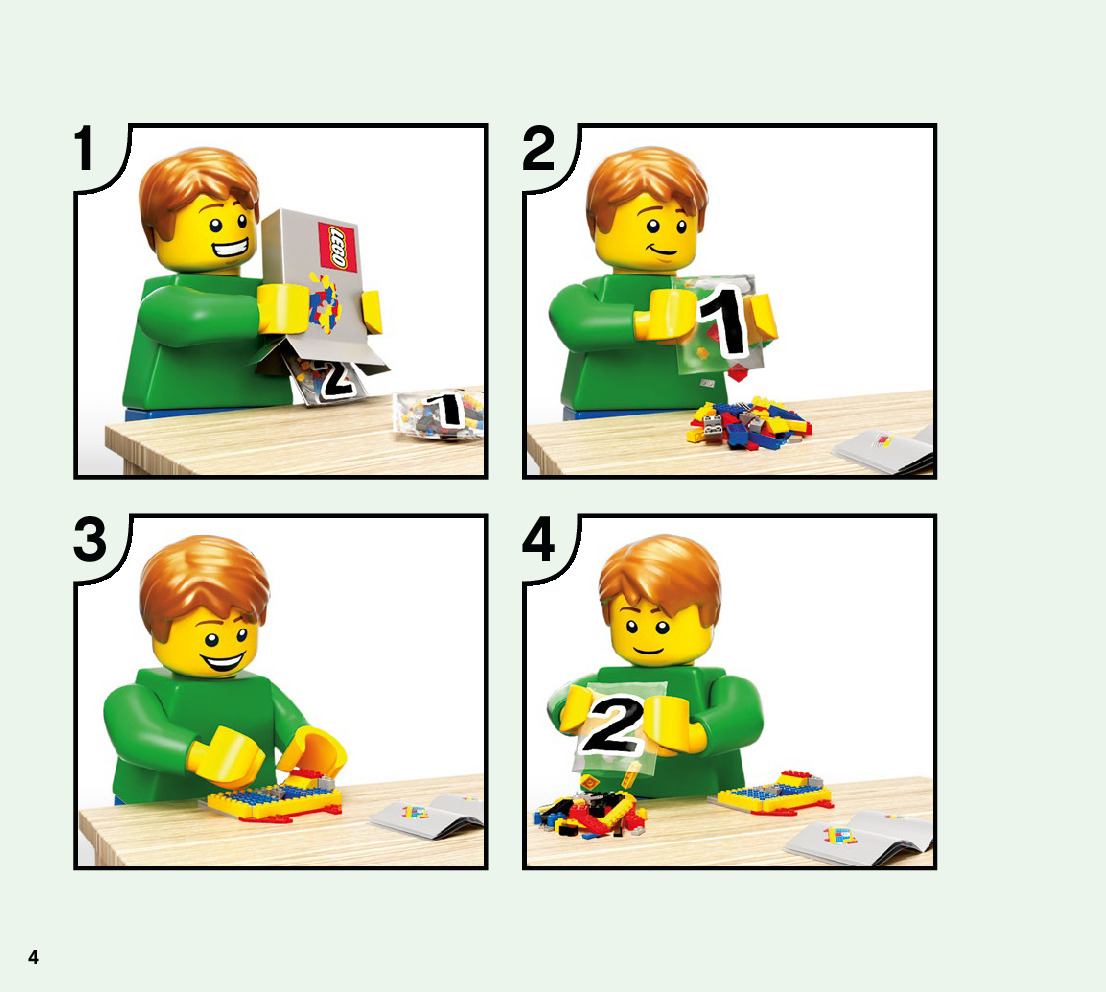 1

LEGO

2

1

2

1

3

4

2

4