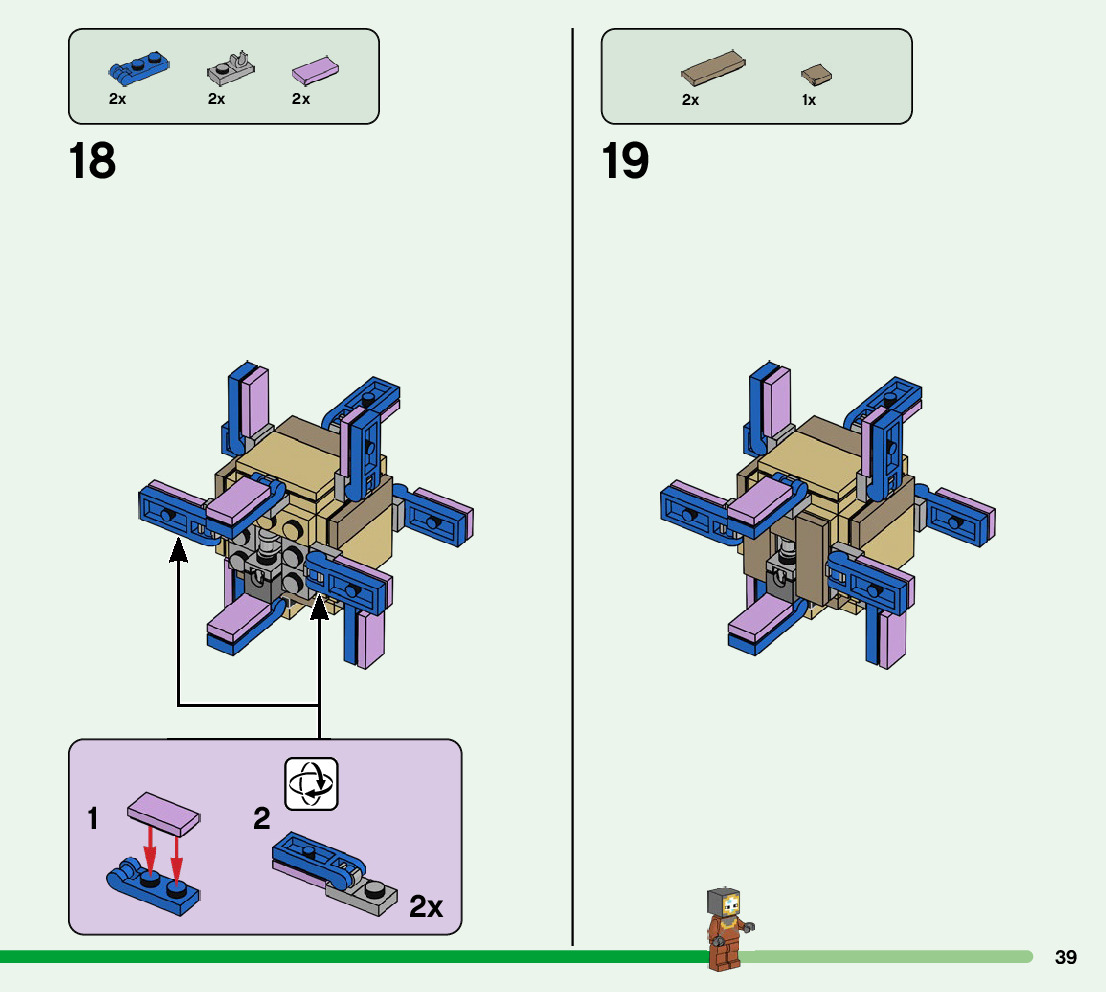 2x 2x 2x

18

1

2

2x

2x 1x

19

39