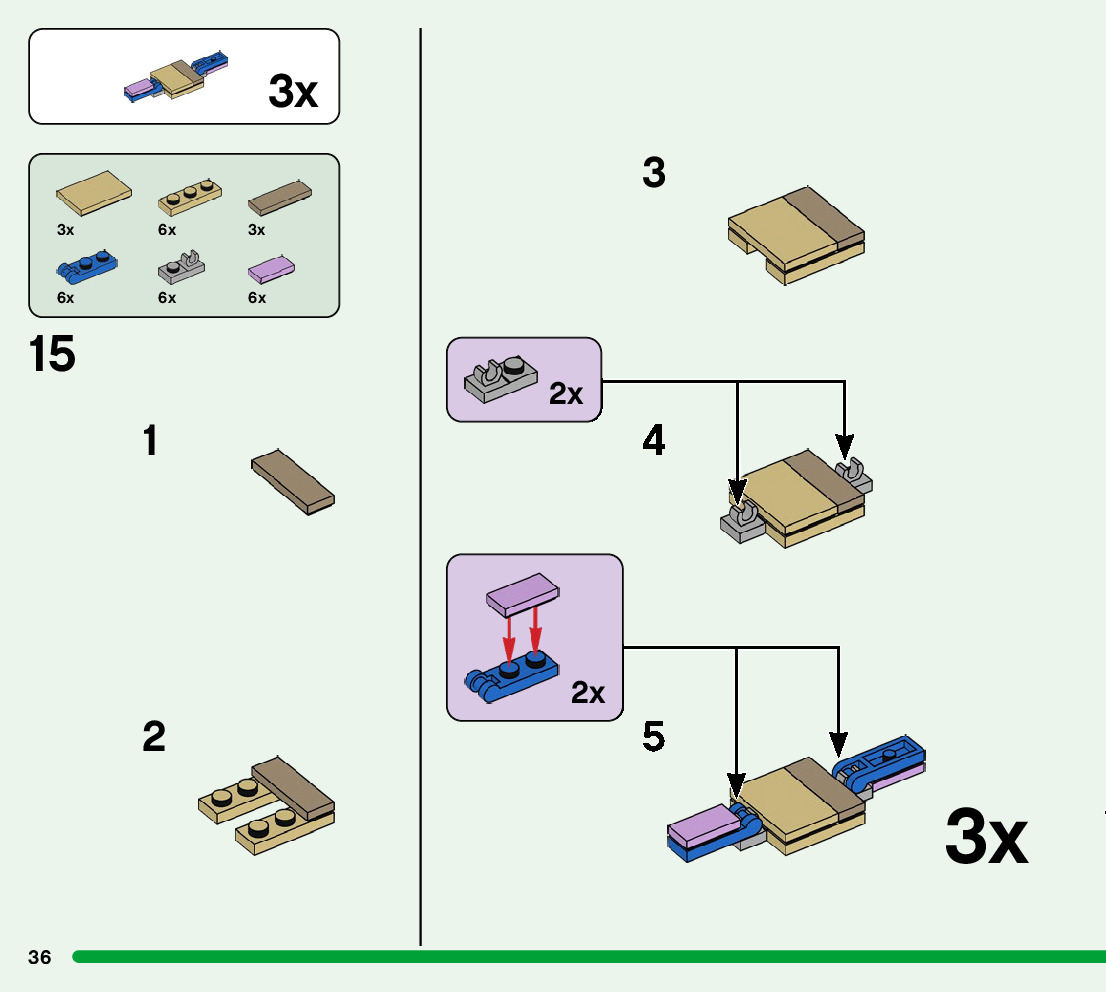 3x

3x
6x
3x
6x
6x
6x

15

1

2

3

2x

4

2x

5

3x

36