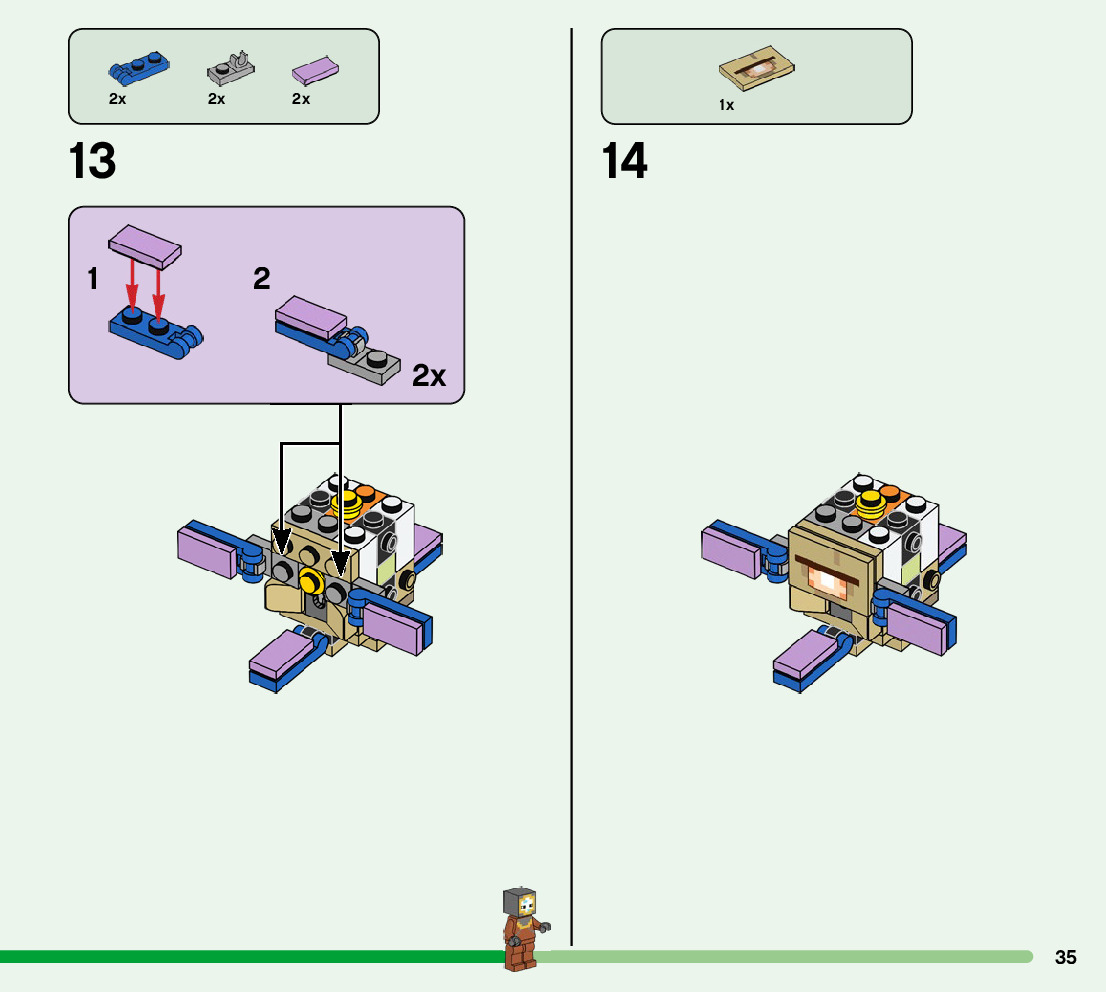 2x 2x 2x

13

1

2

2x

1x

14

35