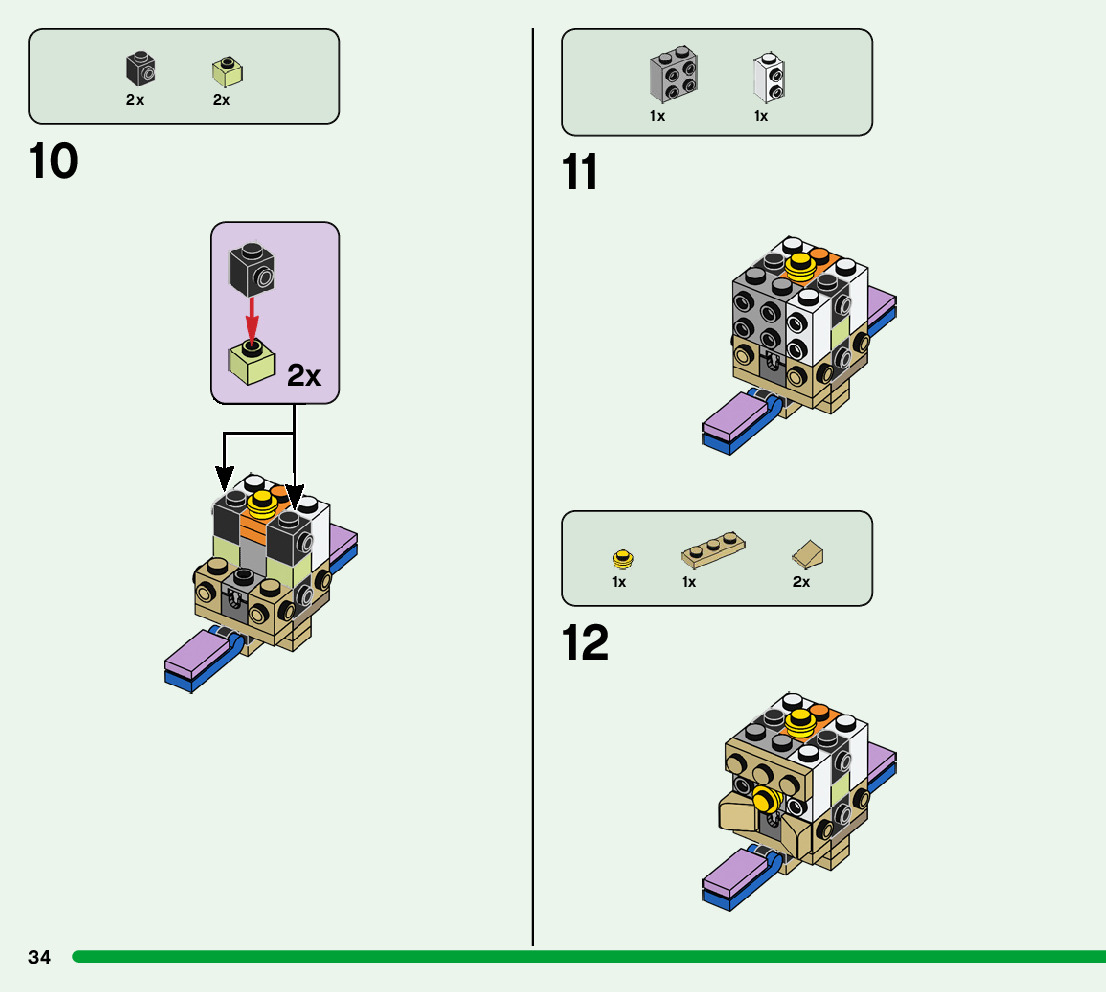 2x 2x

10

2x

1x 1x

11

1x 1x 2x

12

34