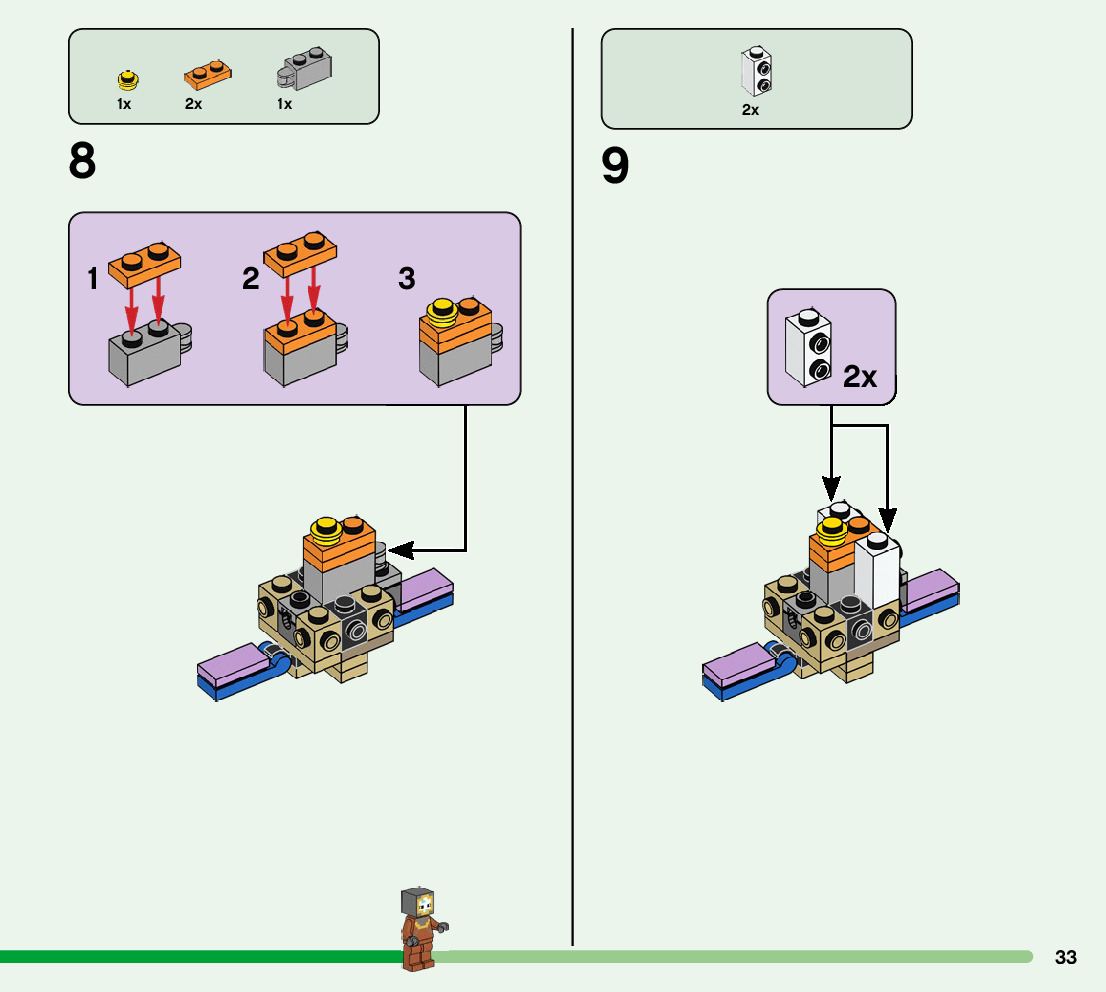 1x 2x 1x

8

1

2

3

2x

9

2x

33