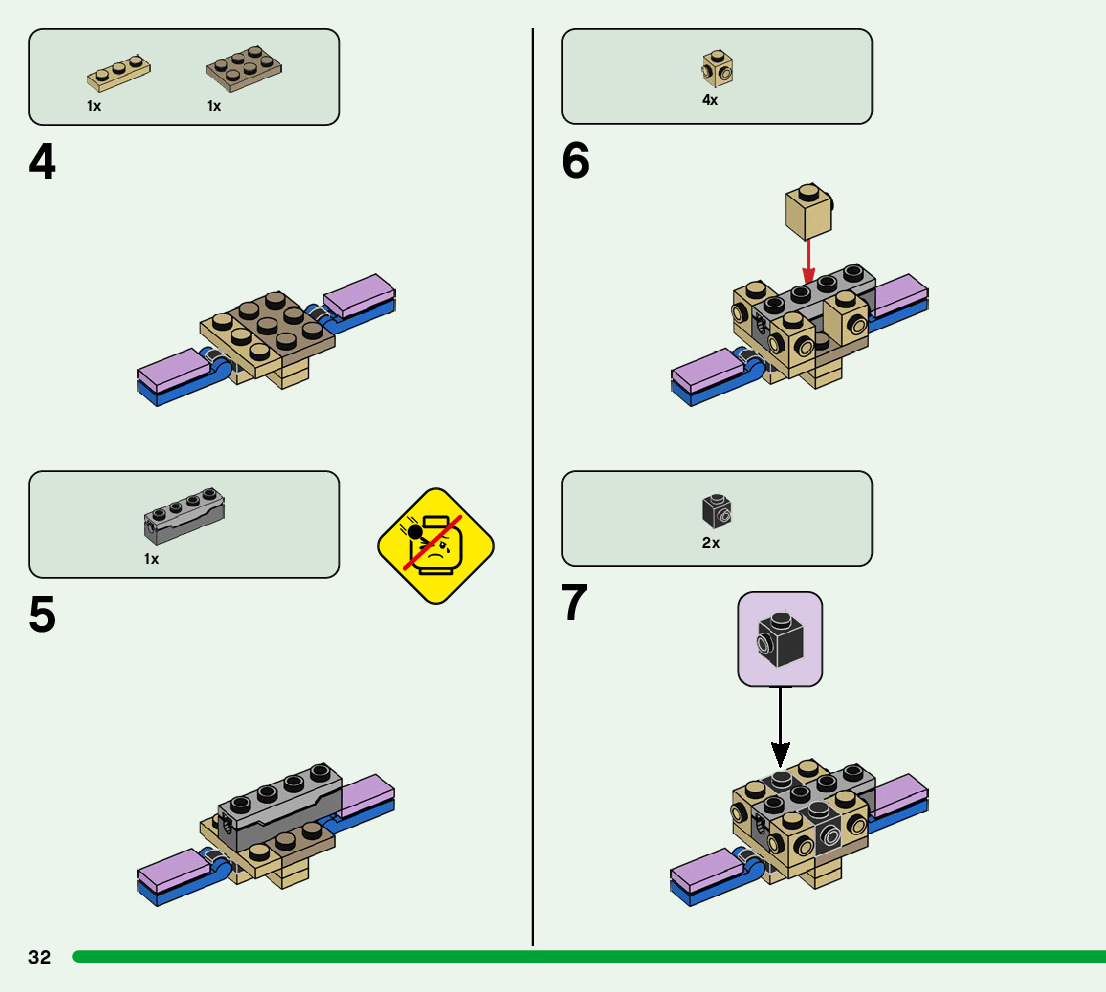 1x 1x

4

1x

5

4x

6

2x

7

32