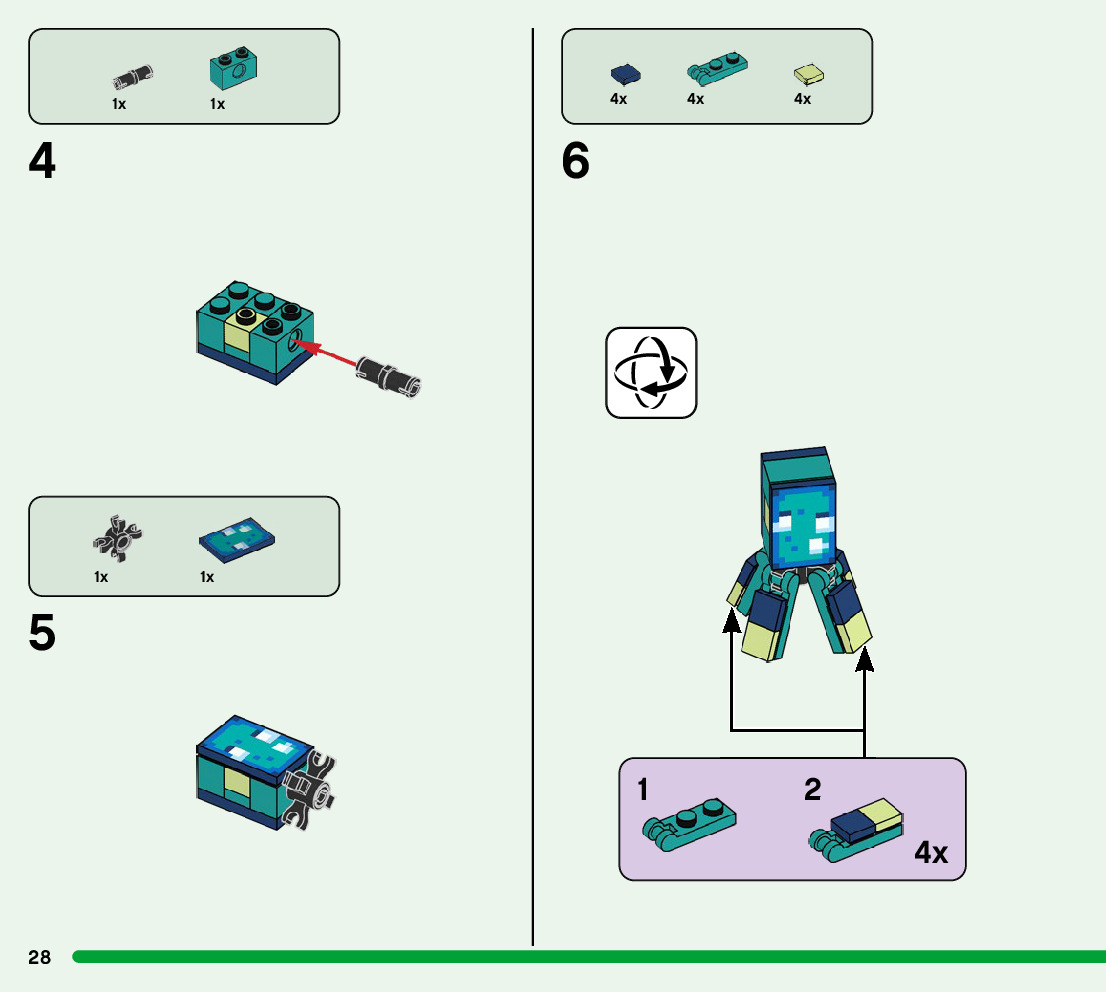 1x 1x

4

1x 1x

5

4x 4x 4x

6

1 2

4x

28