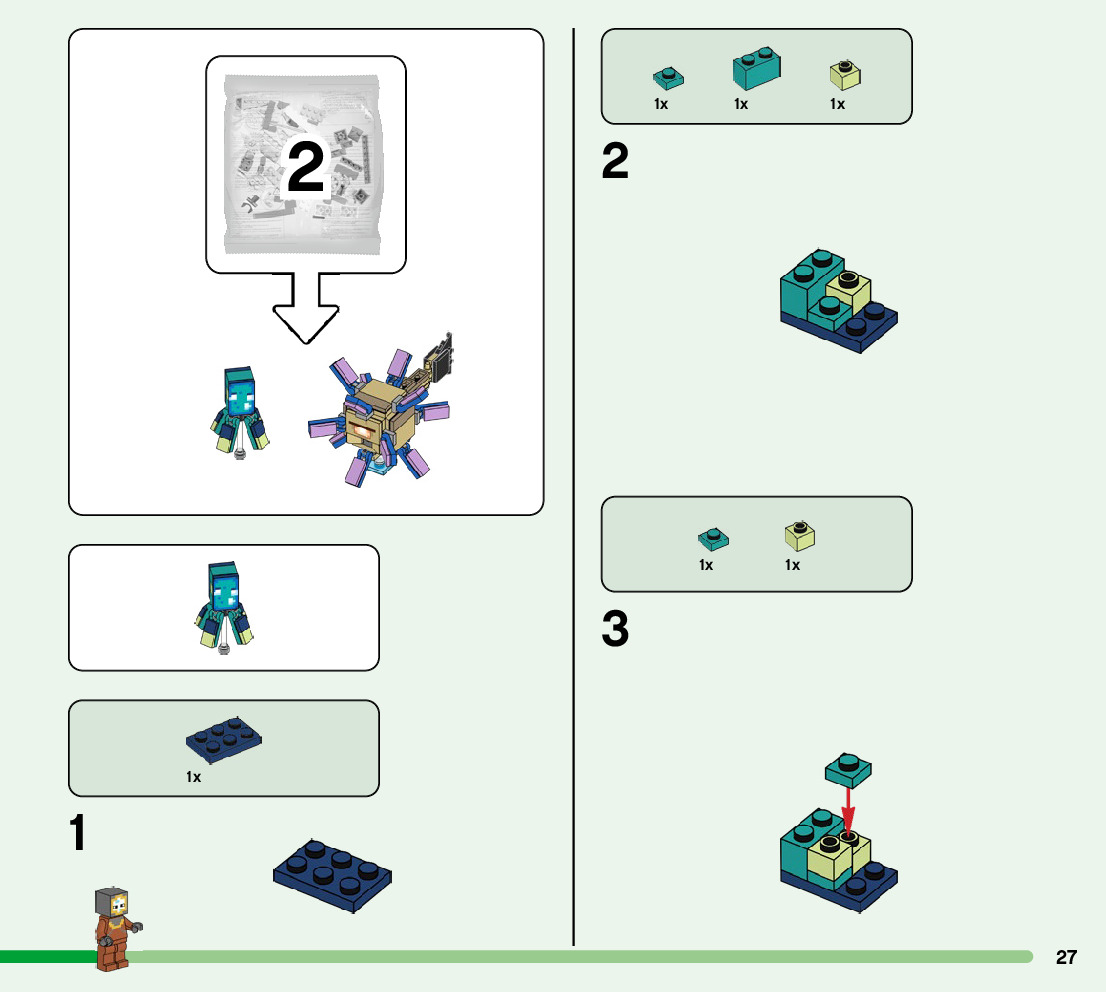 2

1x

1

1x 1x 1x

2

1x 1x

3

27