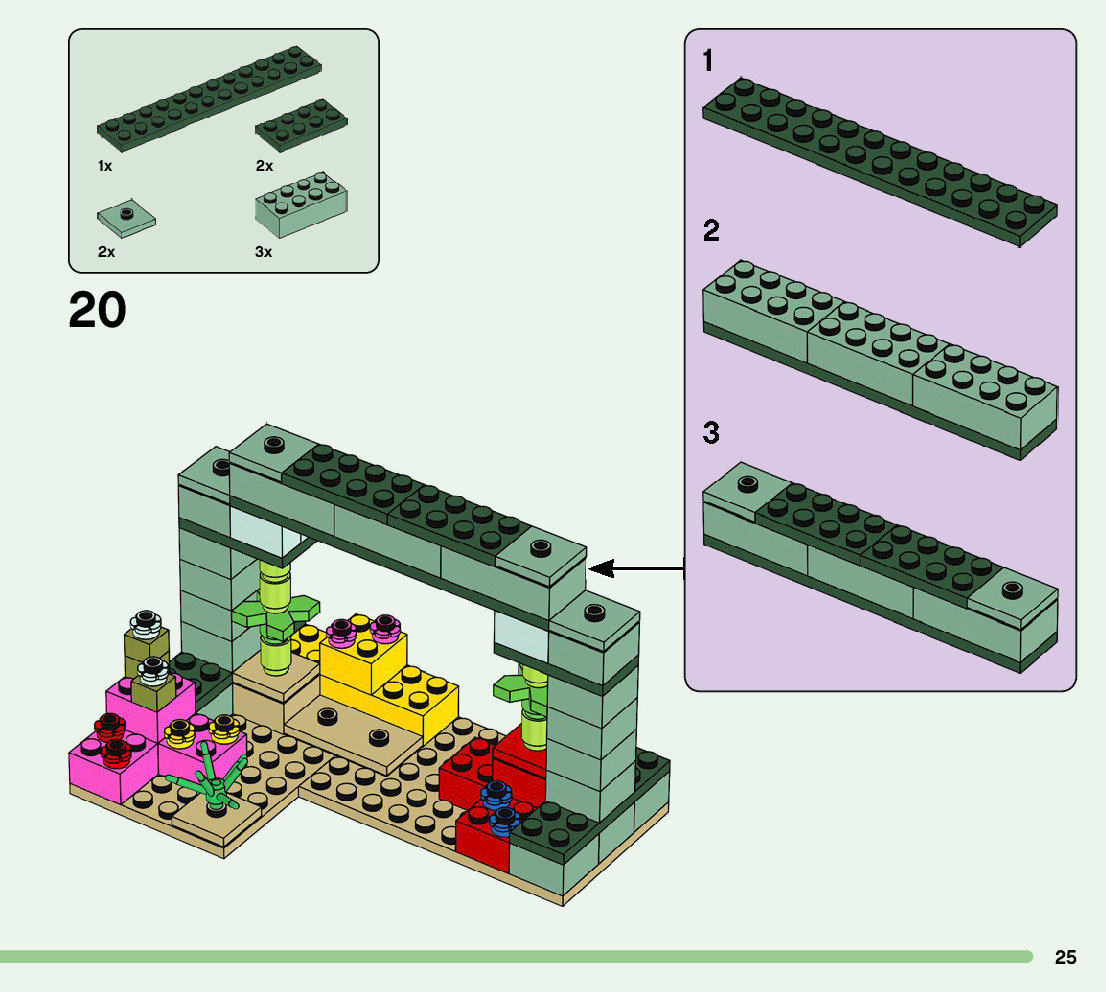 1x
2x
2x
3x

20

1

2

3

25