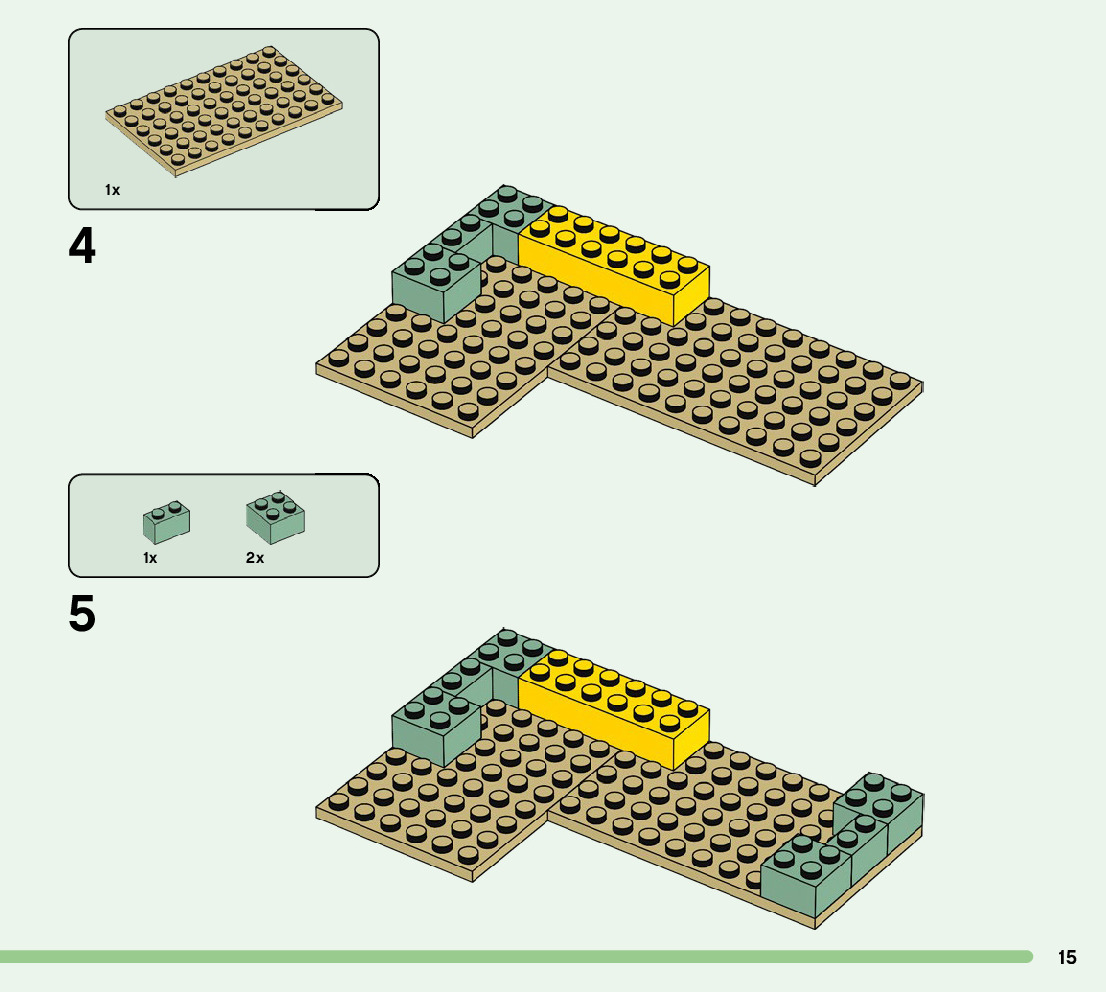 1x

4

1x 2x

5

15