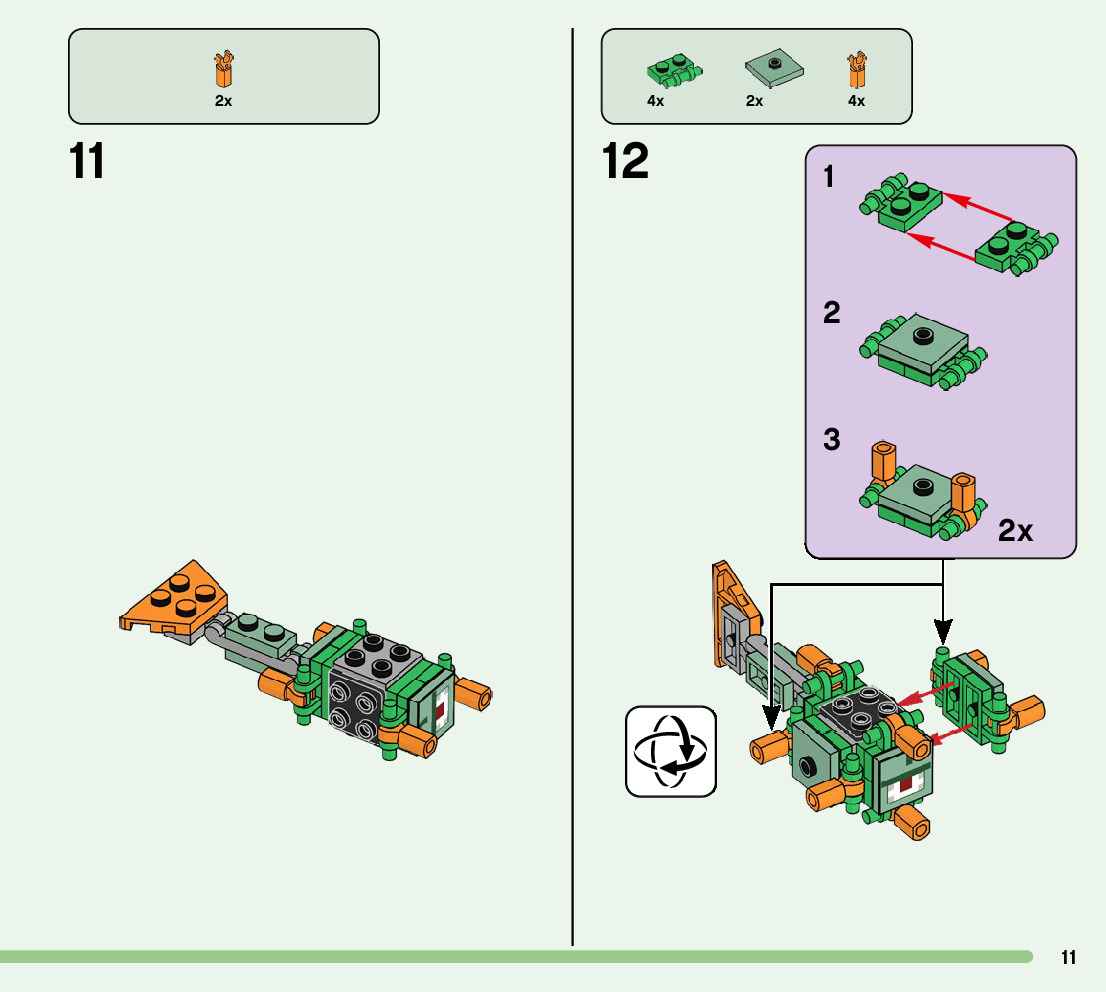 2x

11

4x 2x 4x

12

1

2

3

2x

11