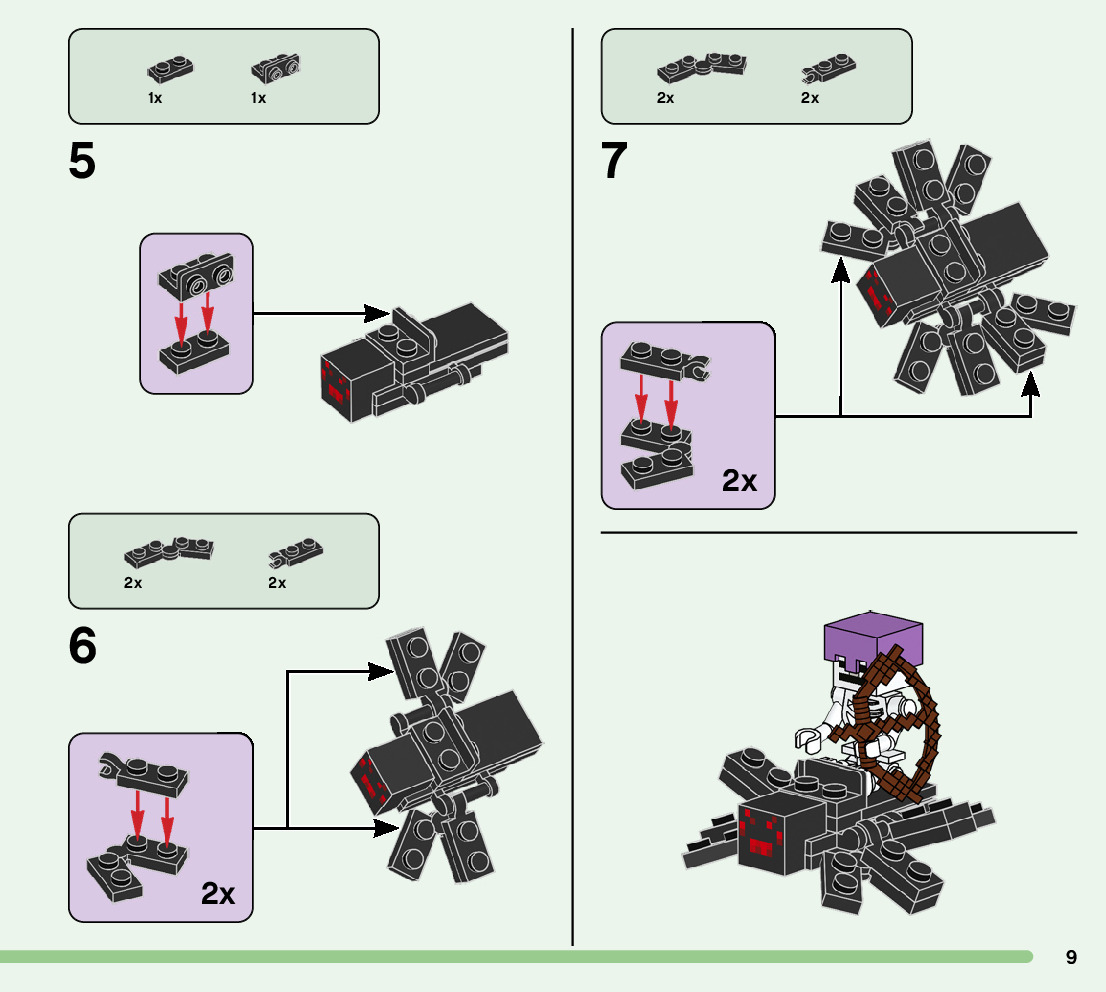 1x 1x

5

2x 2x

6

2x

2x 2x

7

2x

9