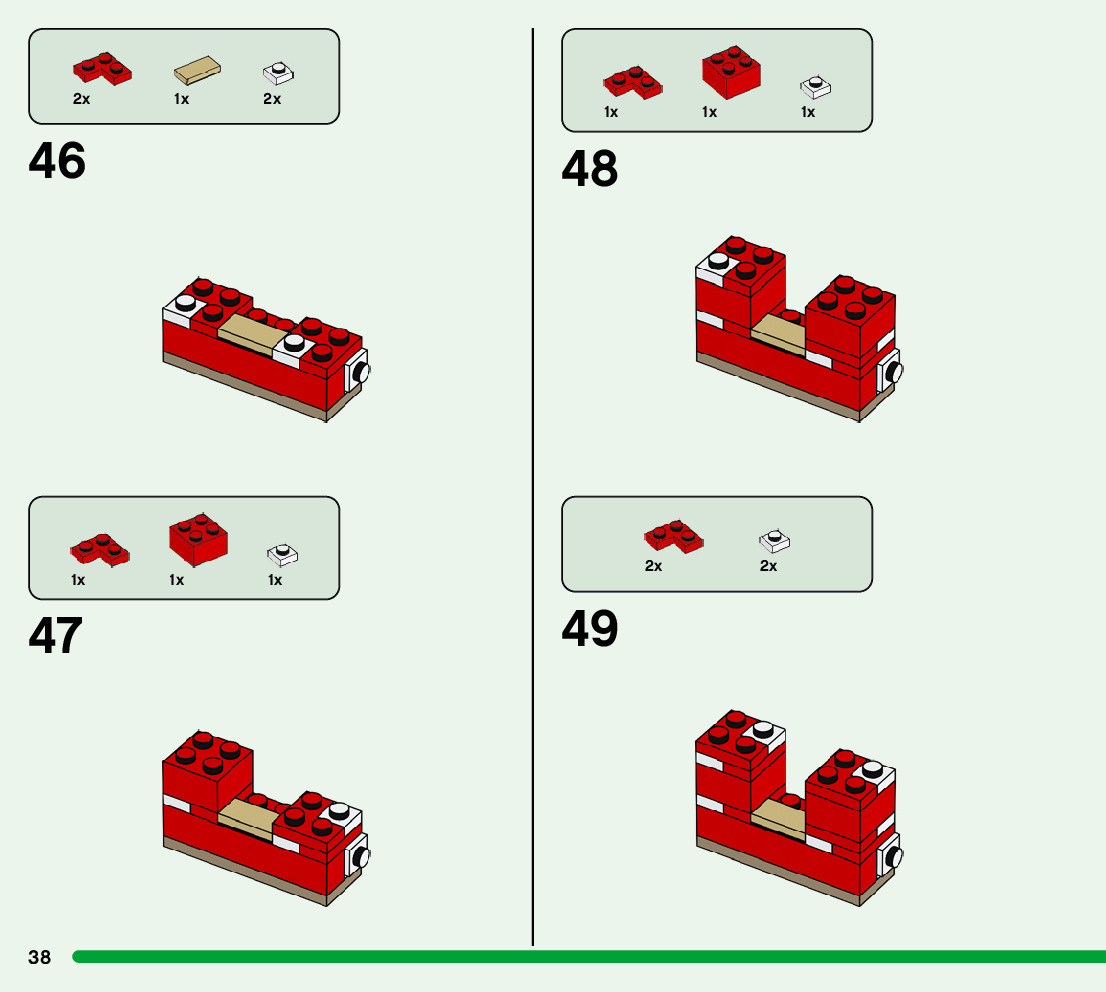 2x 1x 2x

46

1x 1x 1x

47

1x 1x 1x

48

2x 2x

49

38