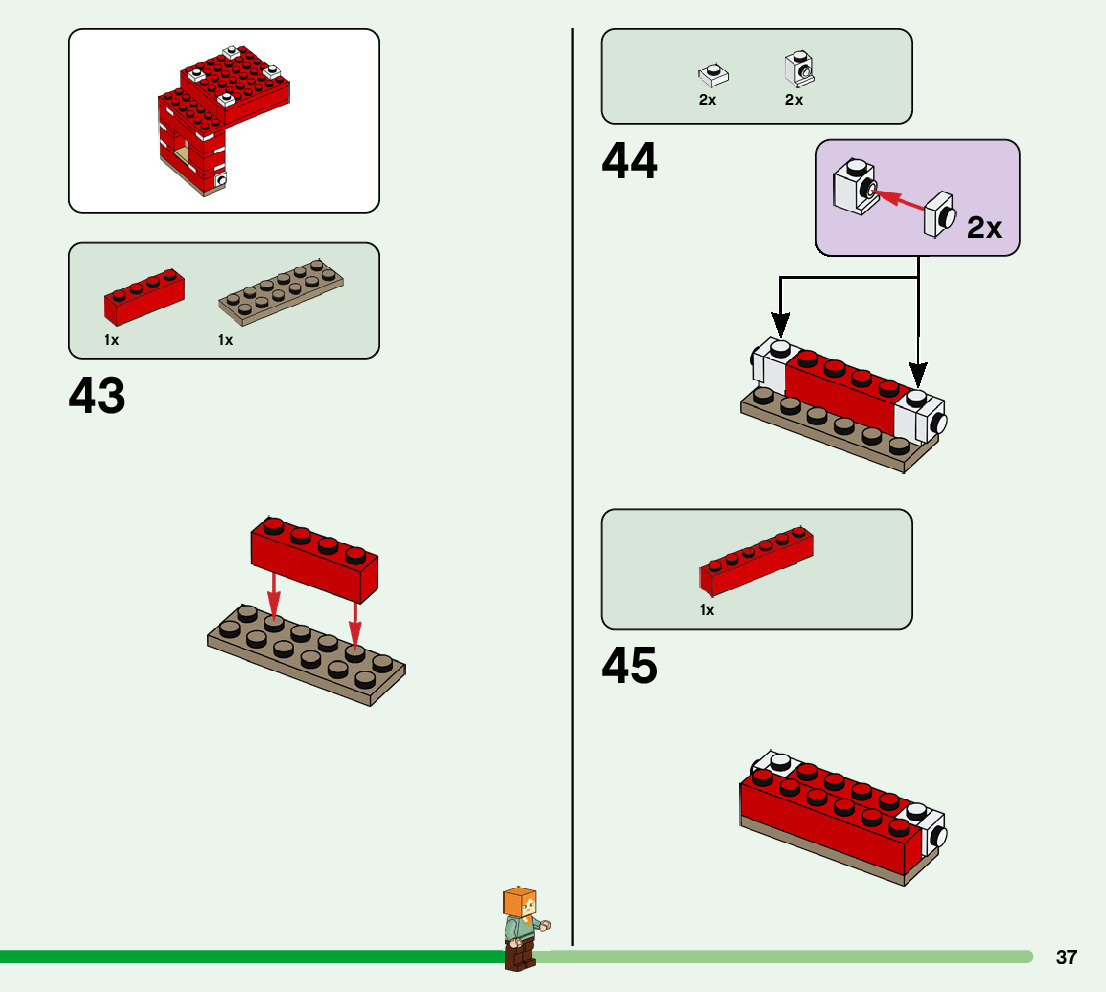 1x

1x

43

2x

2x

44

2x

1x

45

37