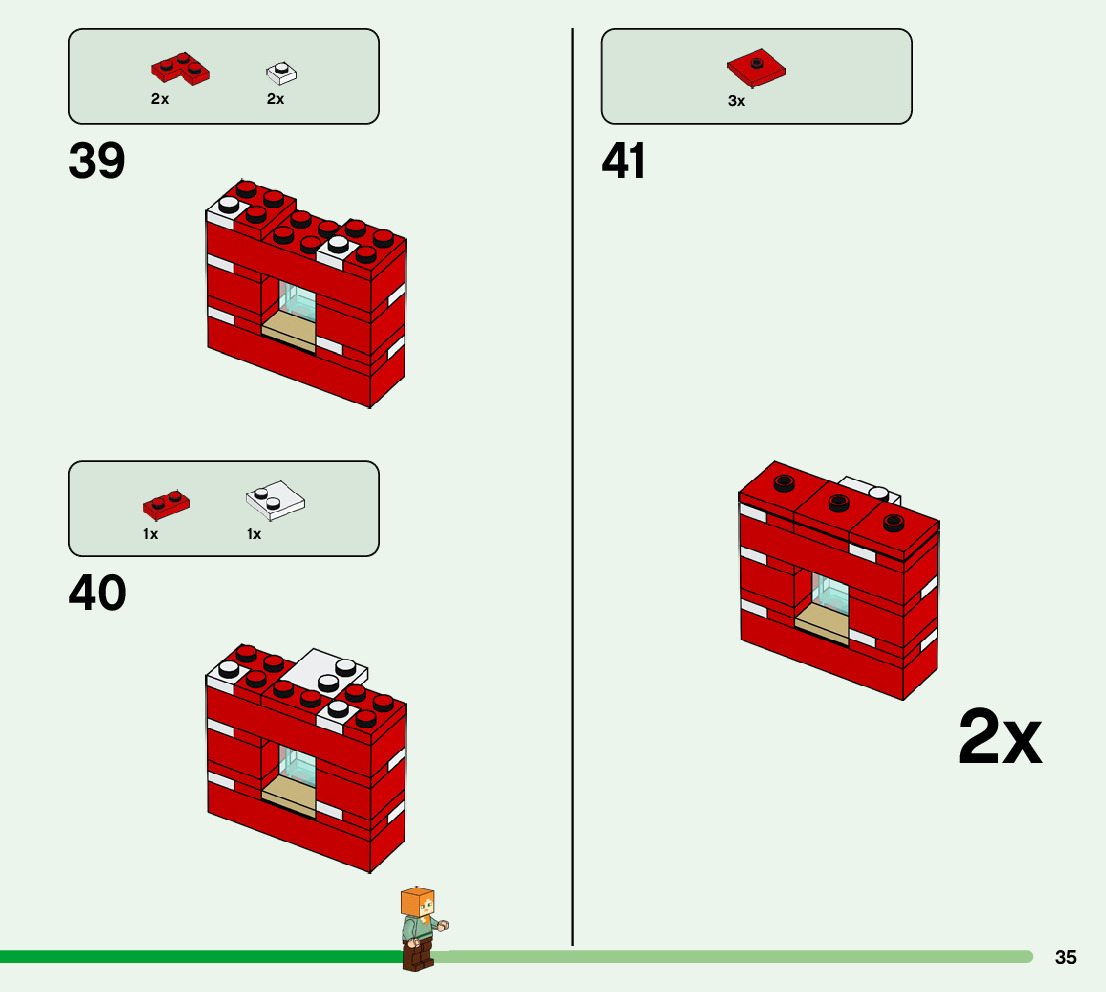 2x 2x

39

1x 1x

40

3x

41

2x

35