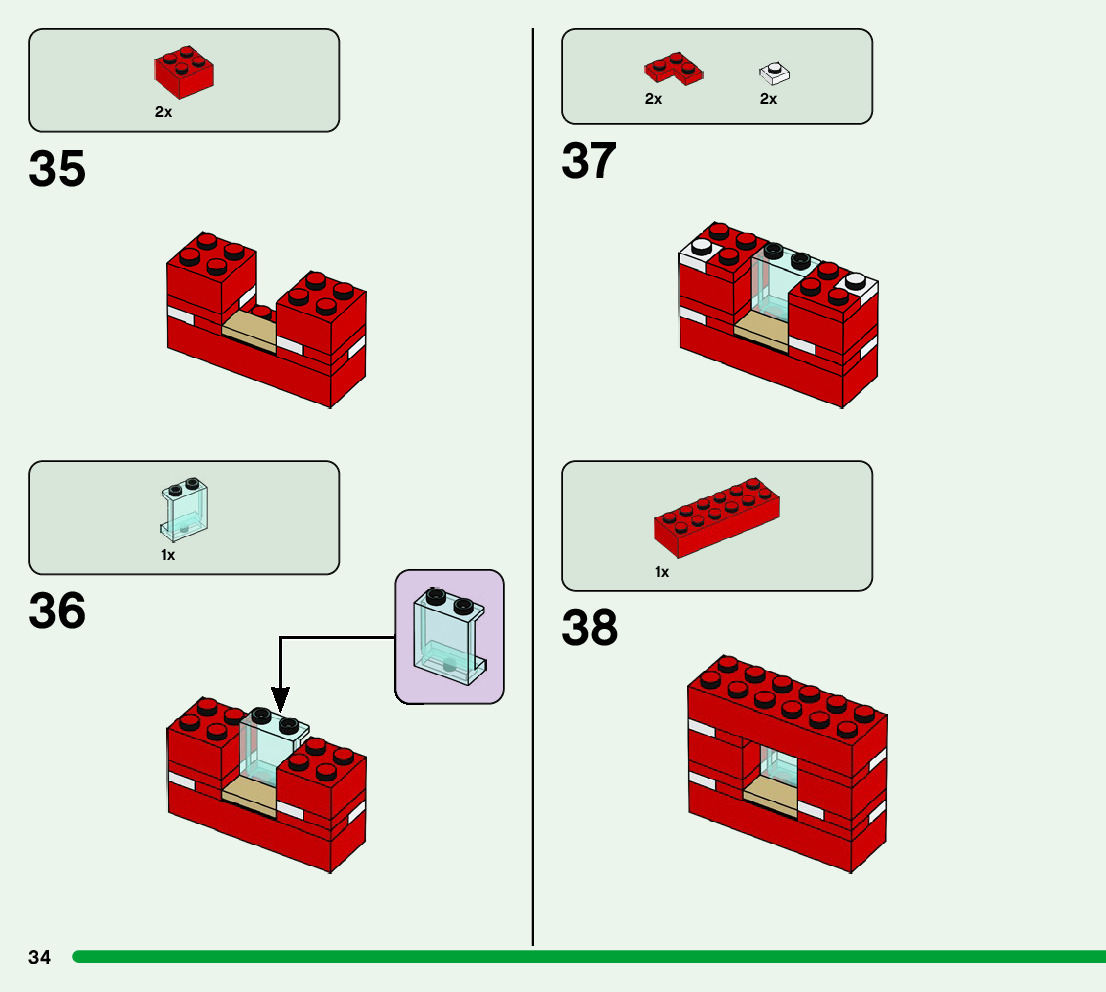 2x

35

1x

36

2x 2x

37

1x

38

34