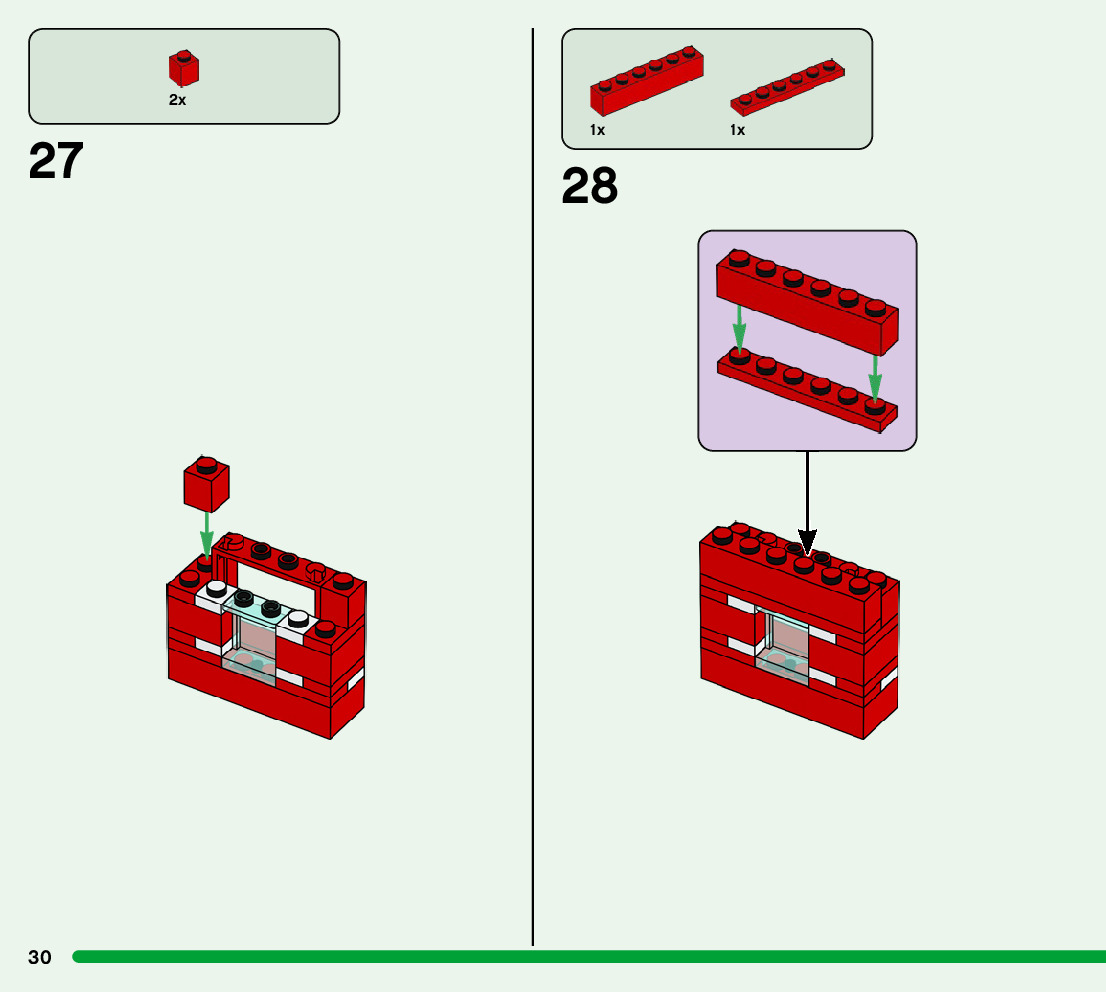 2x

27

1x

1x

28

30