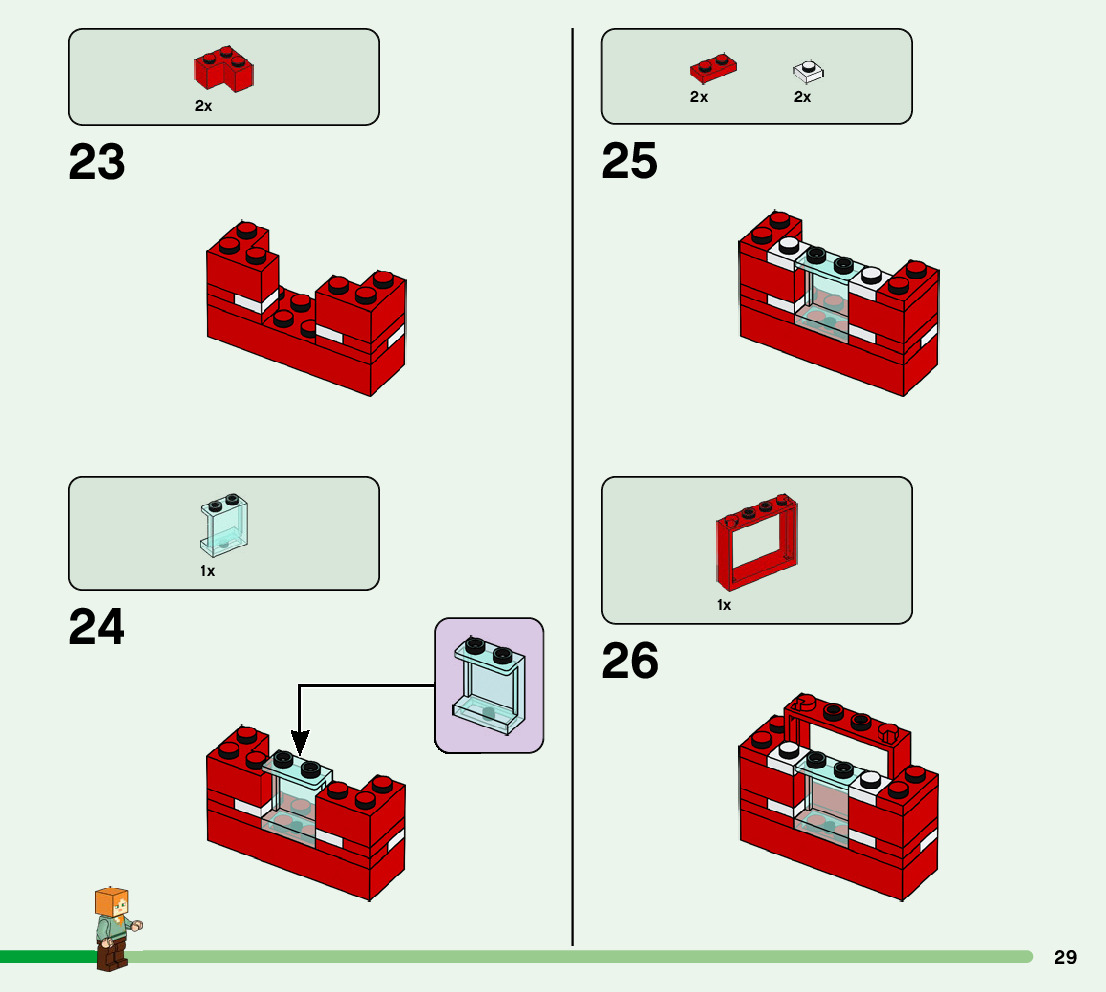 2x

23

1x

24

2x

2x

25

1x

26

29