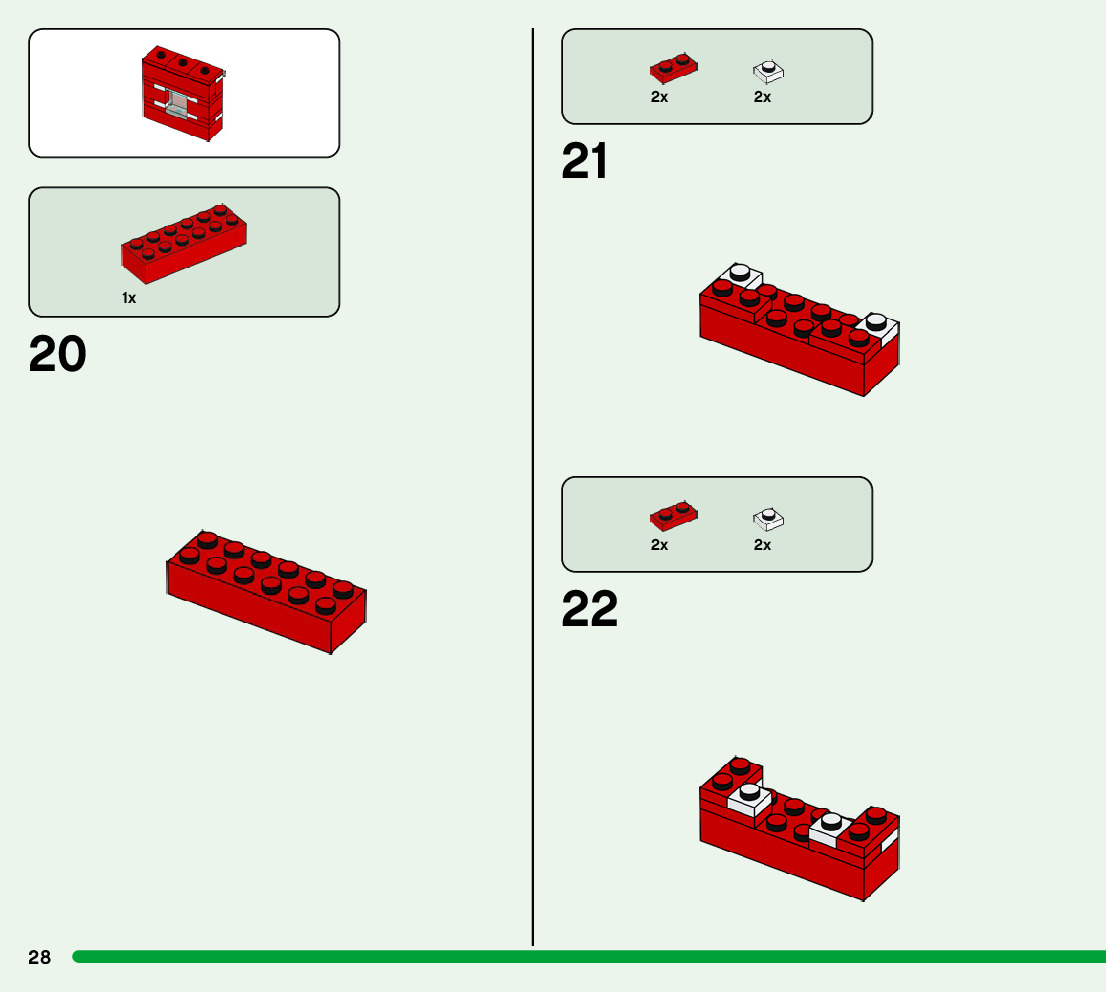 1x

20

2x 2x

21

2x 2x

22

28