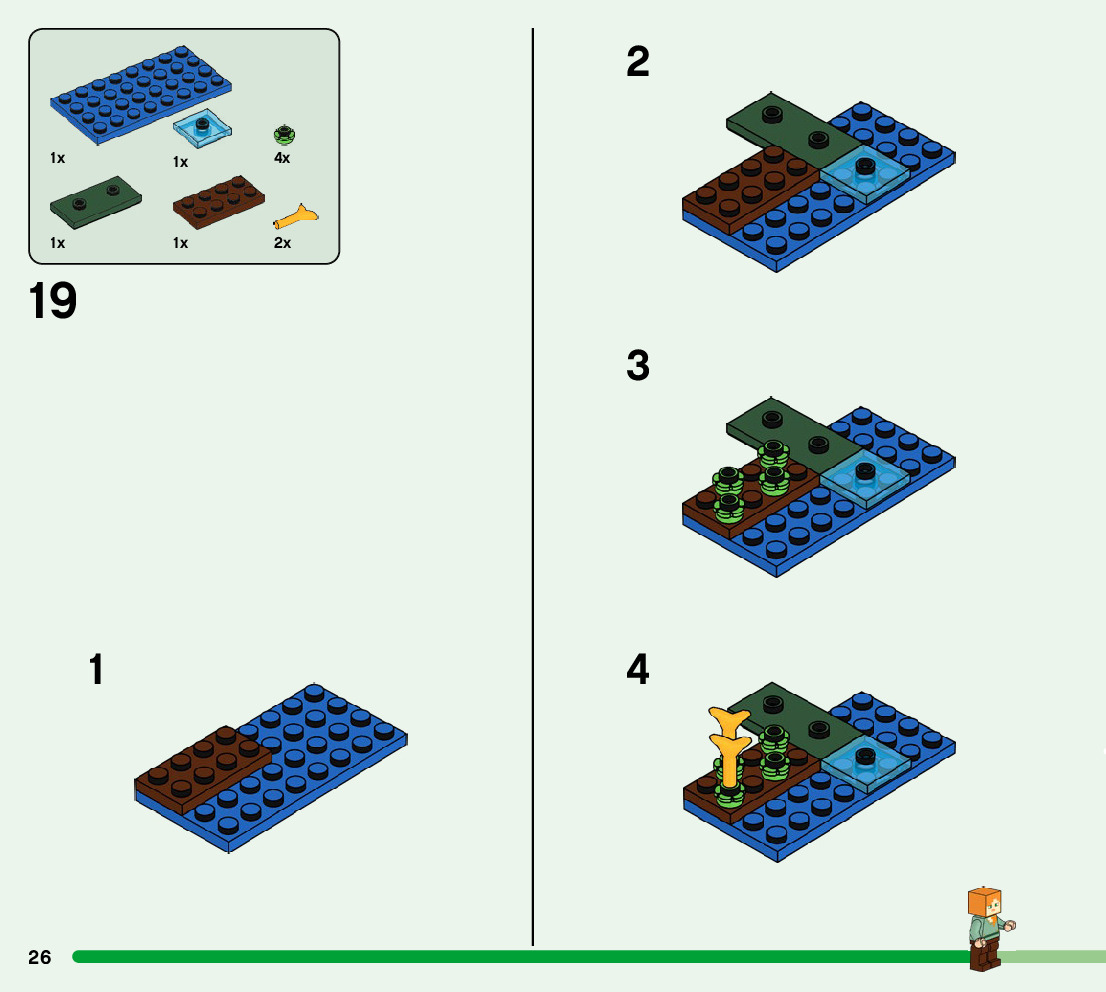 1x
1x
4x
1x
1x
2x

19

1

2

3

4

26