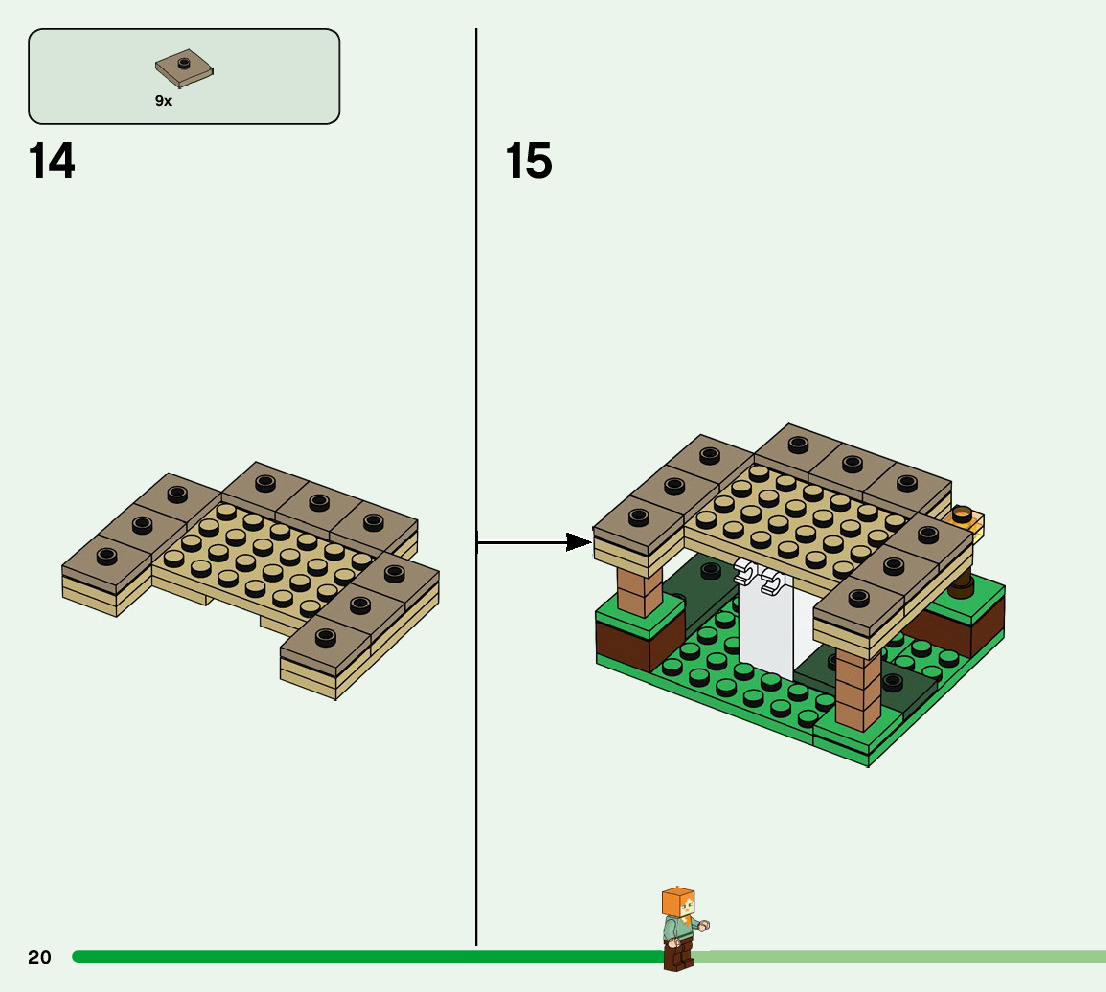 9x

14

15

20