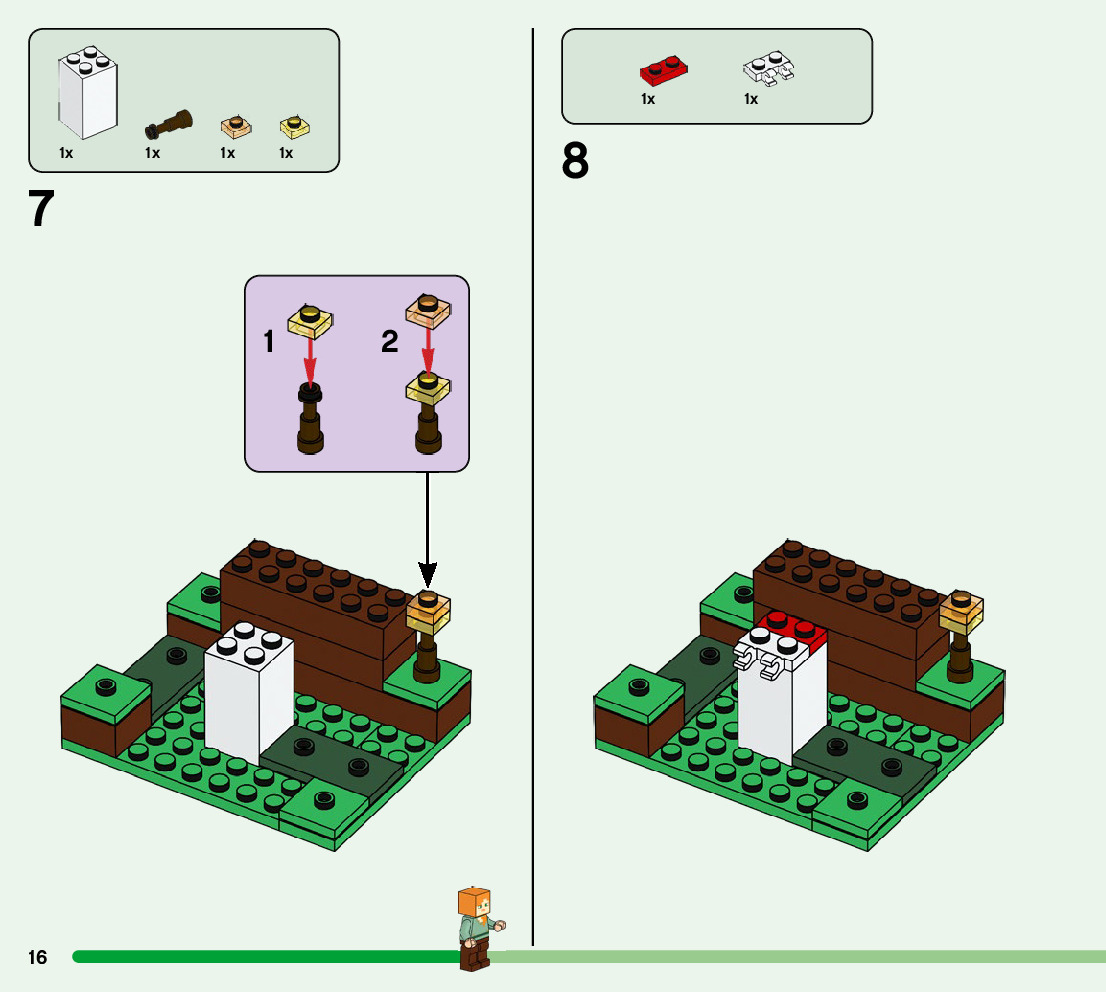 1x 1x 1x 1x

7

1

2

1x 1x

8

16