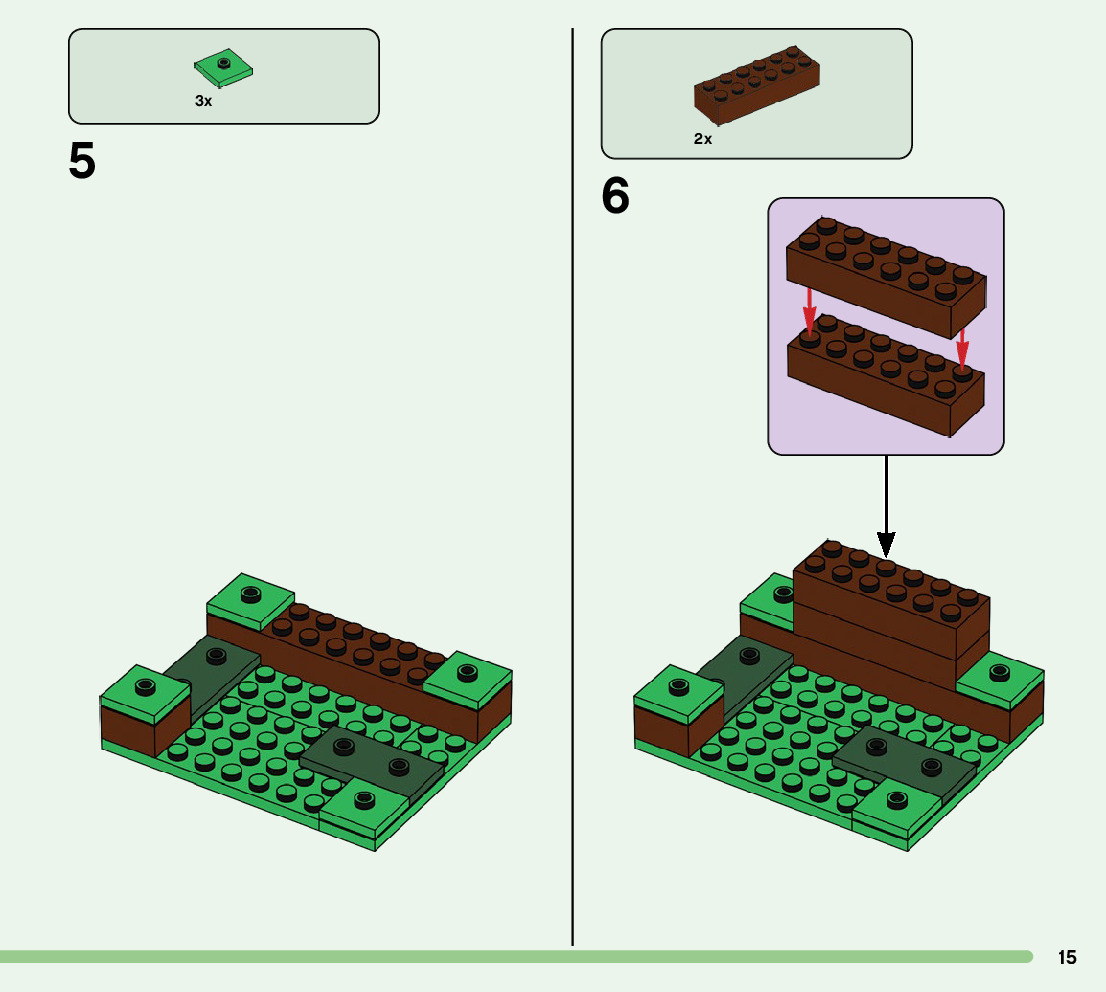 3x

5

2x

6

15