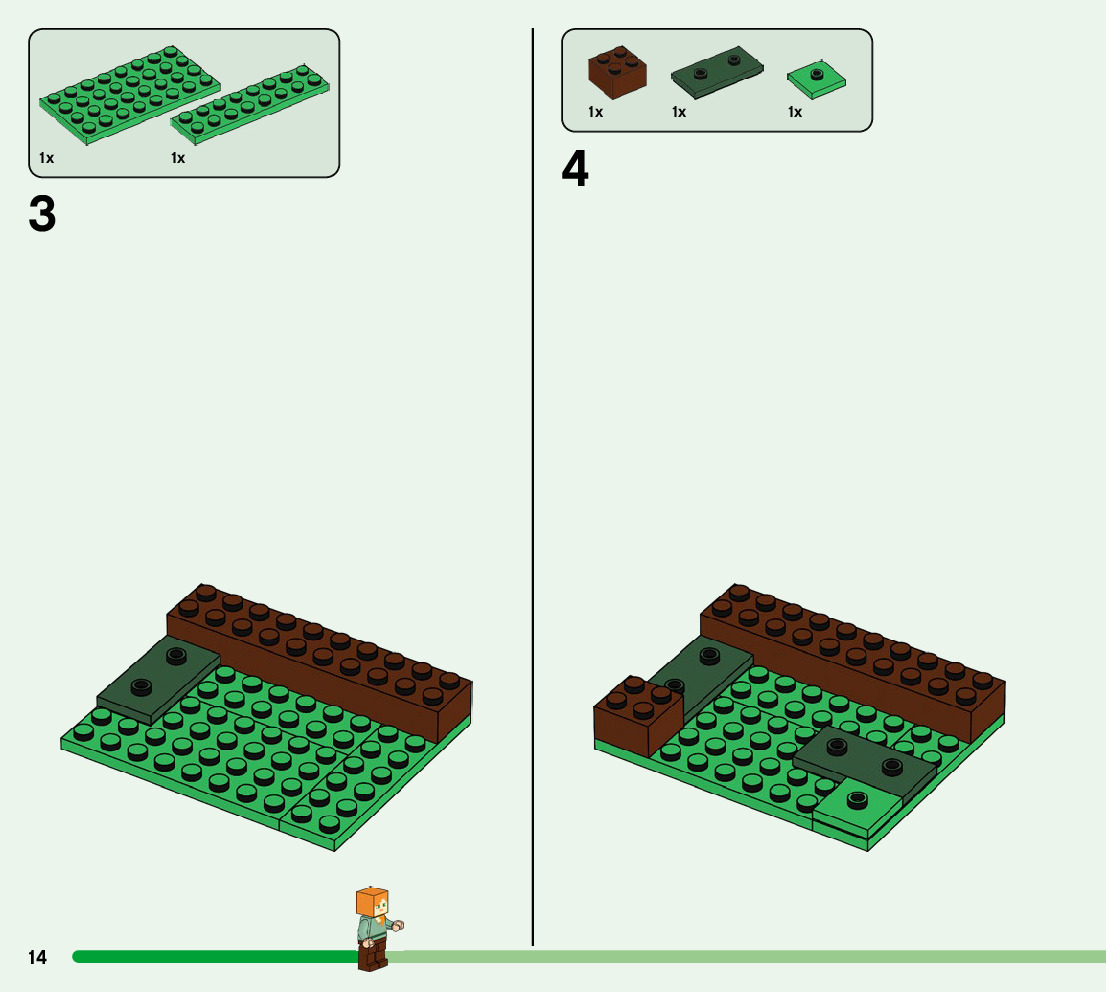 1x 1x

3

1x 1x 1x

4

14