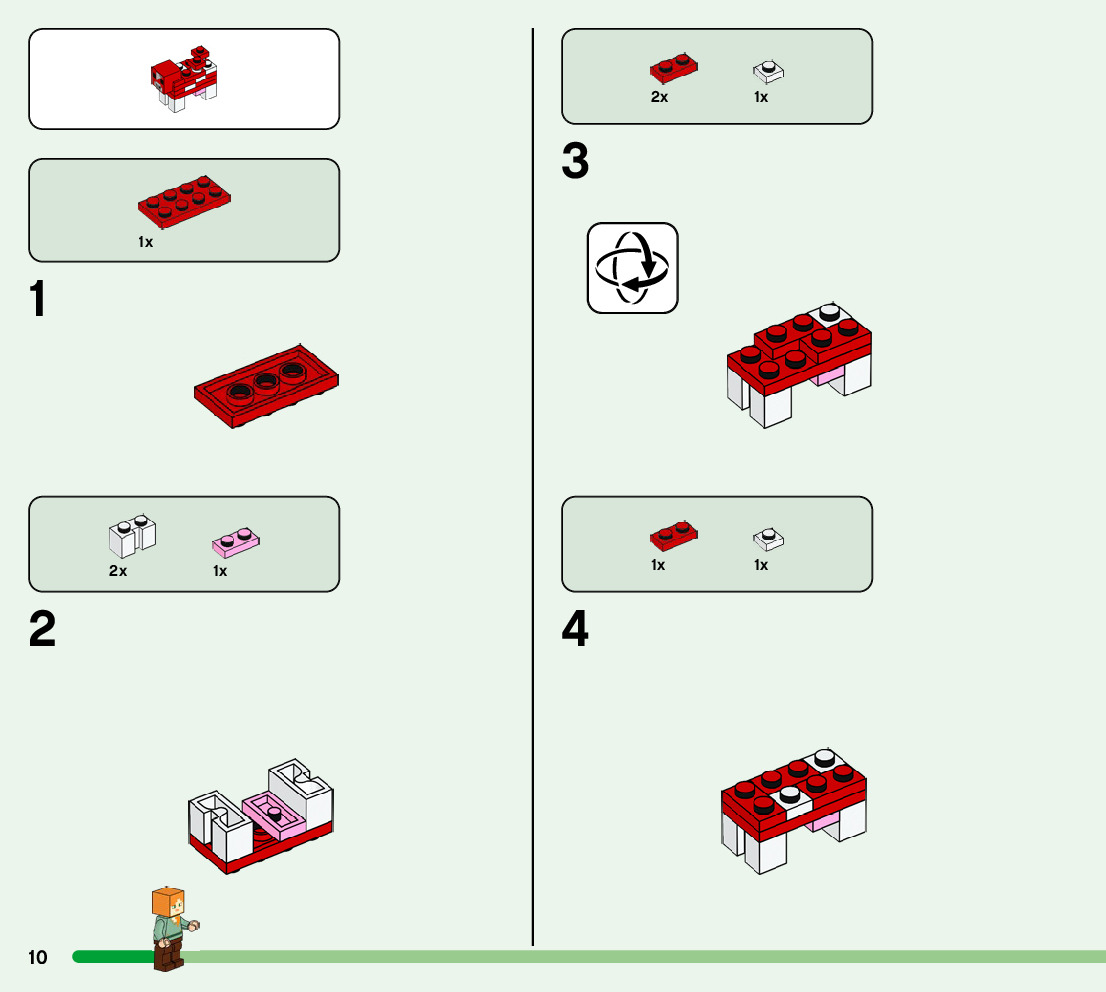 1x

1

2x 1x

2

2x 1x

3

1x 1x

4

10