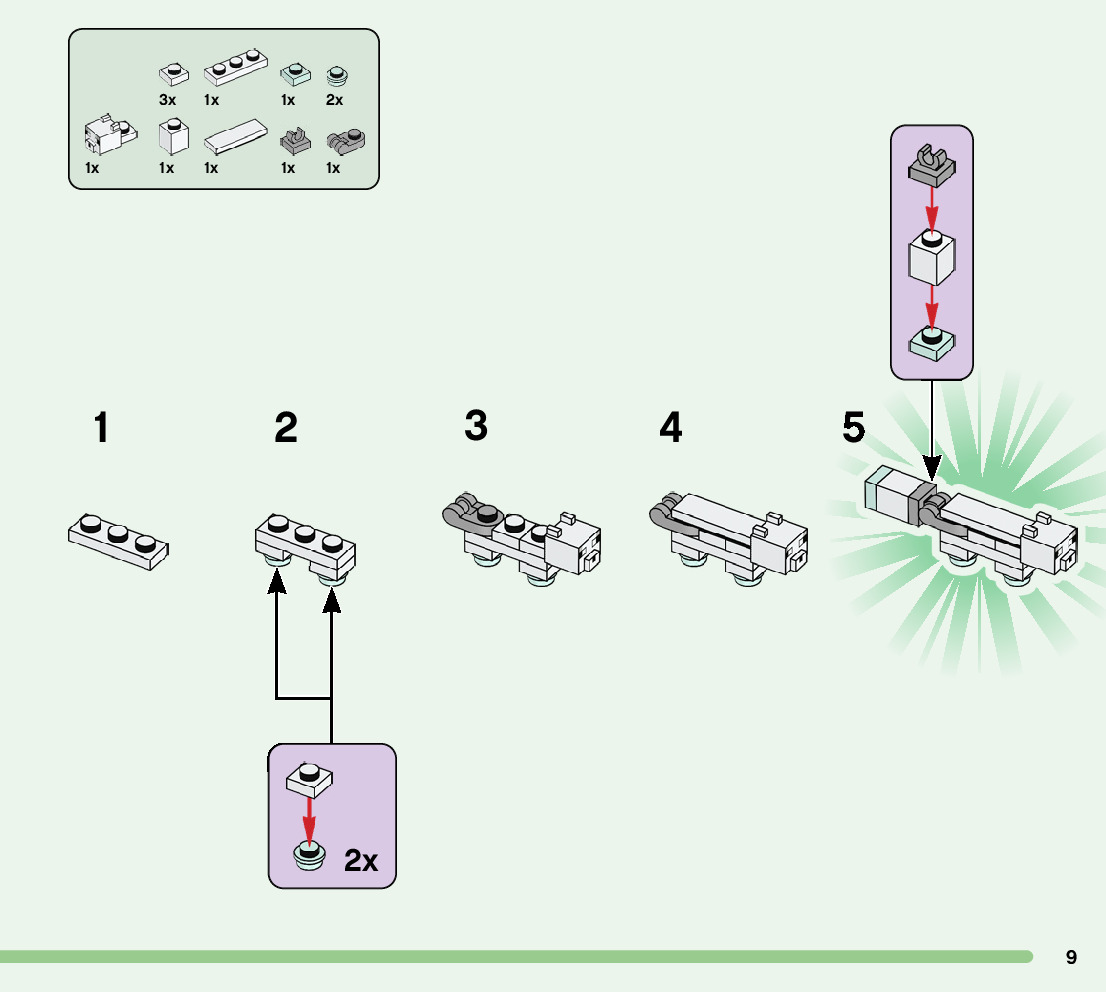 3x 1x 1x 2x
1x 1x 1x 1x 1x

1

2

3

4

5

2x

9