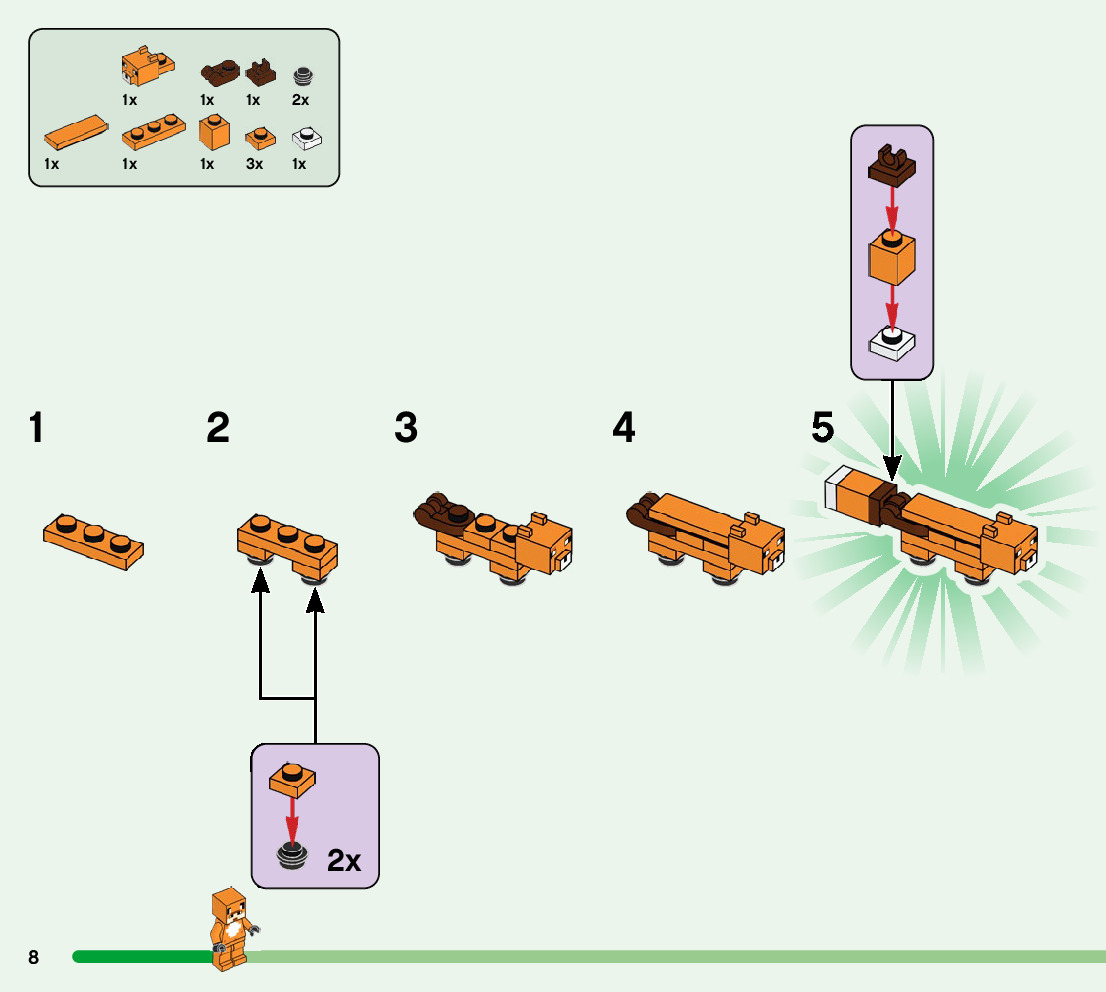 1x 1x 1x 2x

1x 1x 1x 3x 1x

1

2

3

4

5

2x

8